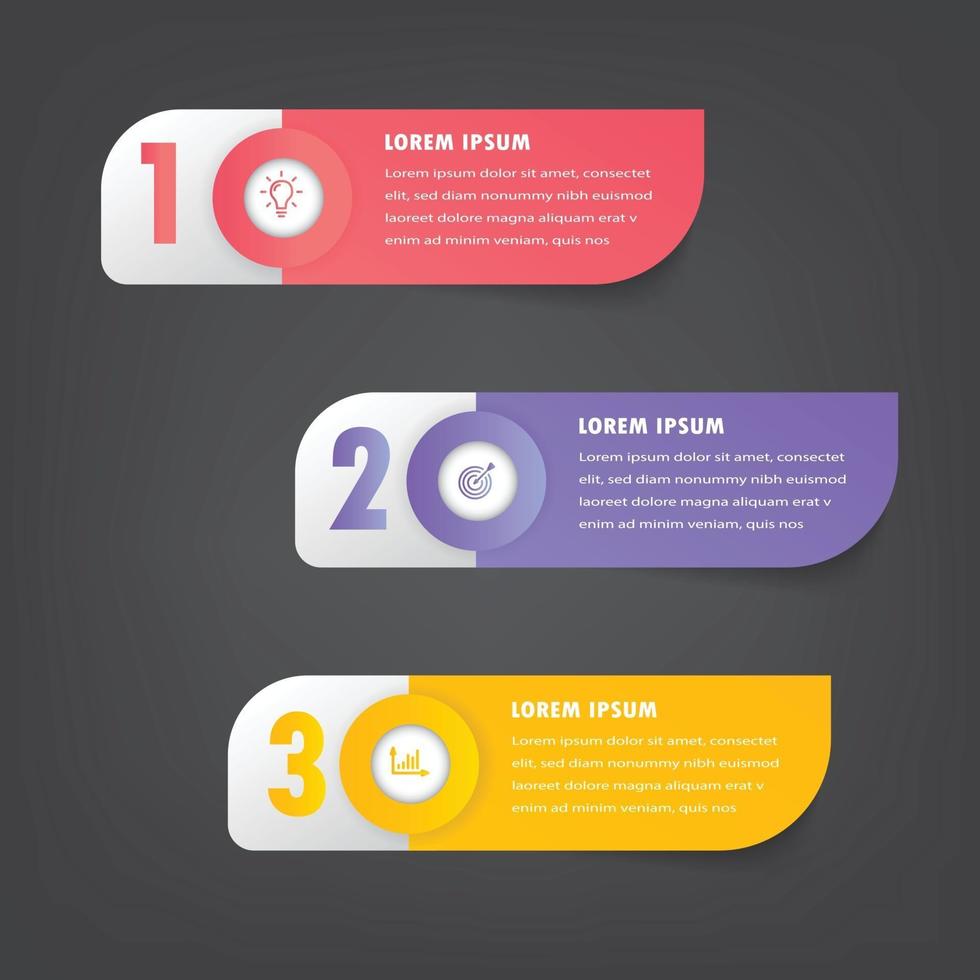 1

LOREM IPSUM

Lorem ipsum dolor sit amet, consectet elit, sed diam nonummy nibh euismod laoreet dolore magna aliquam erat v enim ad minim veniam, quis nos

2

LOREM IPSUM

Lorem ipsum dolor sit amet, consectet elit, sed diam nonummy nibh euismod laoreet dolore magna aliquam erat v enim ad minim veniam, quis nos

3

LOREM IPSUM

Lorem ipsum dolor sit amet, consectet elit, sed diam nonummy nibh euismod laoreet dolore magna aliquam erat v enim ad minim veniam, quis nos