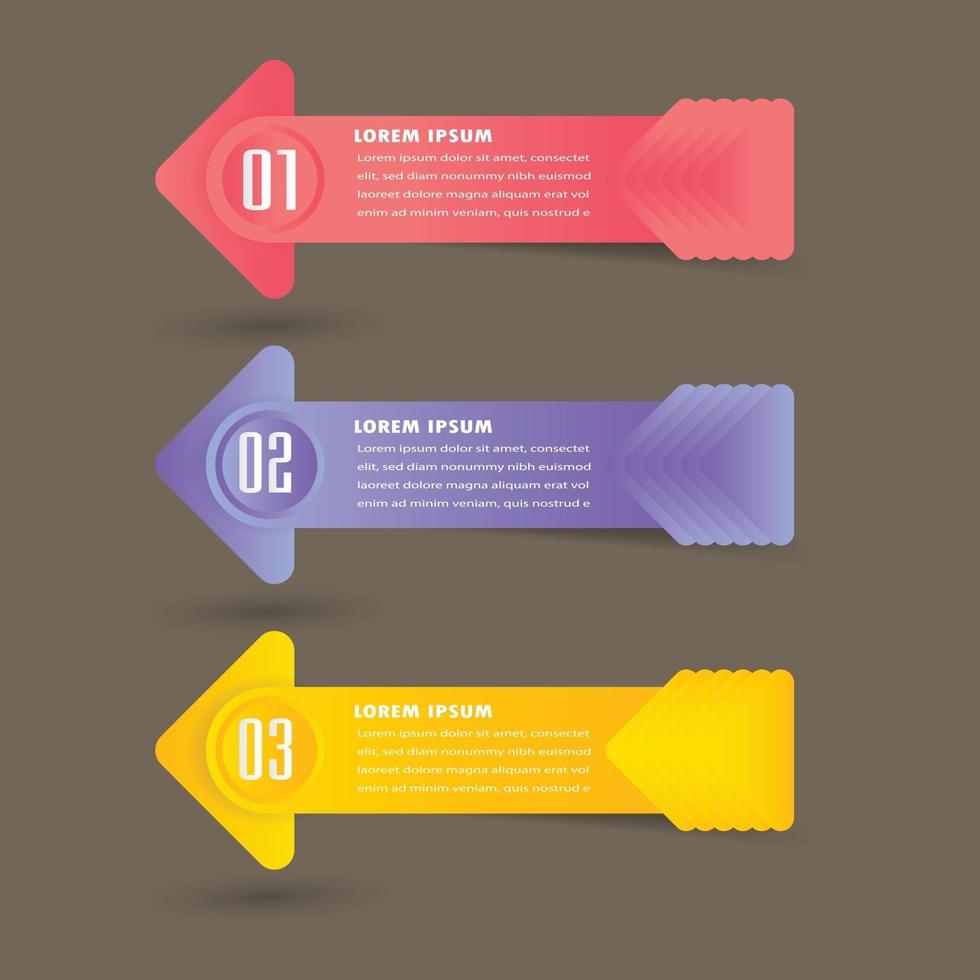 01

LOREM IPSUM

Lorem ipsum dolor sit amet, consectet elit, sed diam nonummy nibh euismod laoreet dolore magna aliquam erat vol enim ad minim veniam, quis nostrud e

02

LOREM IPSUM

Lorem ipsum dolor sit amet, consectet elit, sed diam nonummy nibh euismod laoreet dolore magna aliquam erat vol enim ad minim veniam, quis nostrud e

03

LOREM IPSUM

Lorem ipsum dolor sit amet, consectet elit, sed diam nonummy nibh euismod laoreet dolore magna aliquam erat vol enim ad minim veniam, quis nostrud e