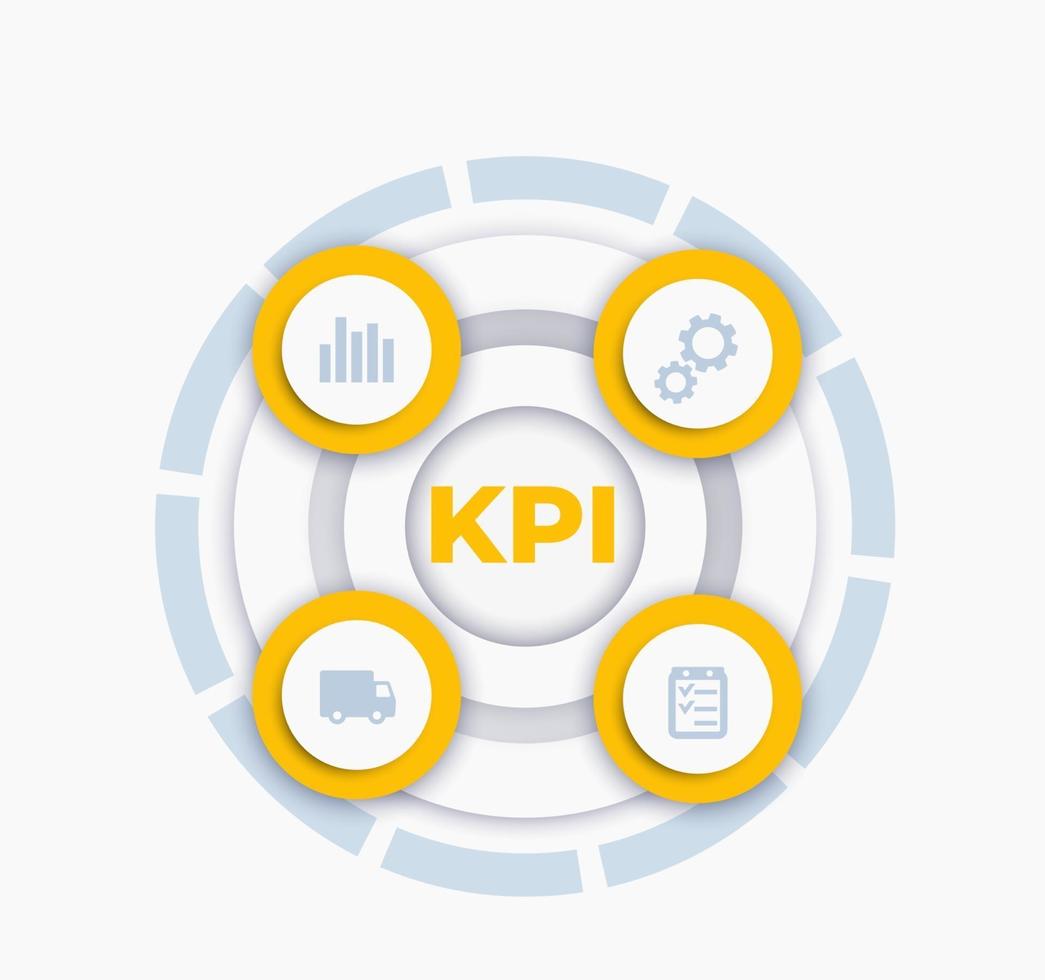 KPI