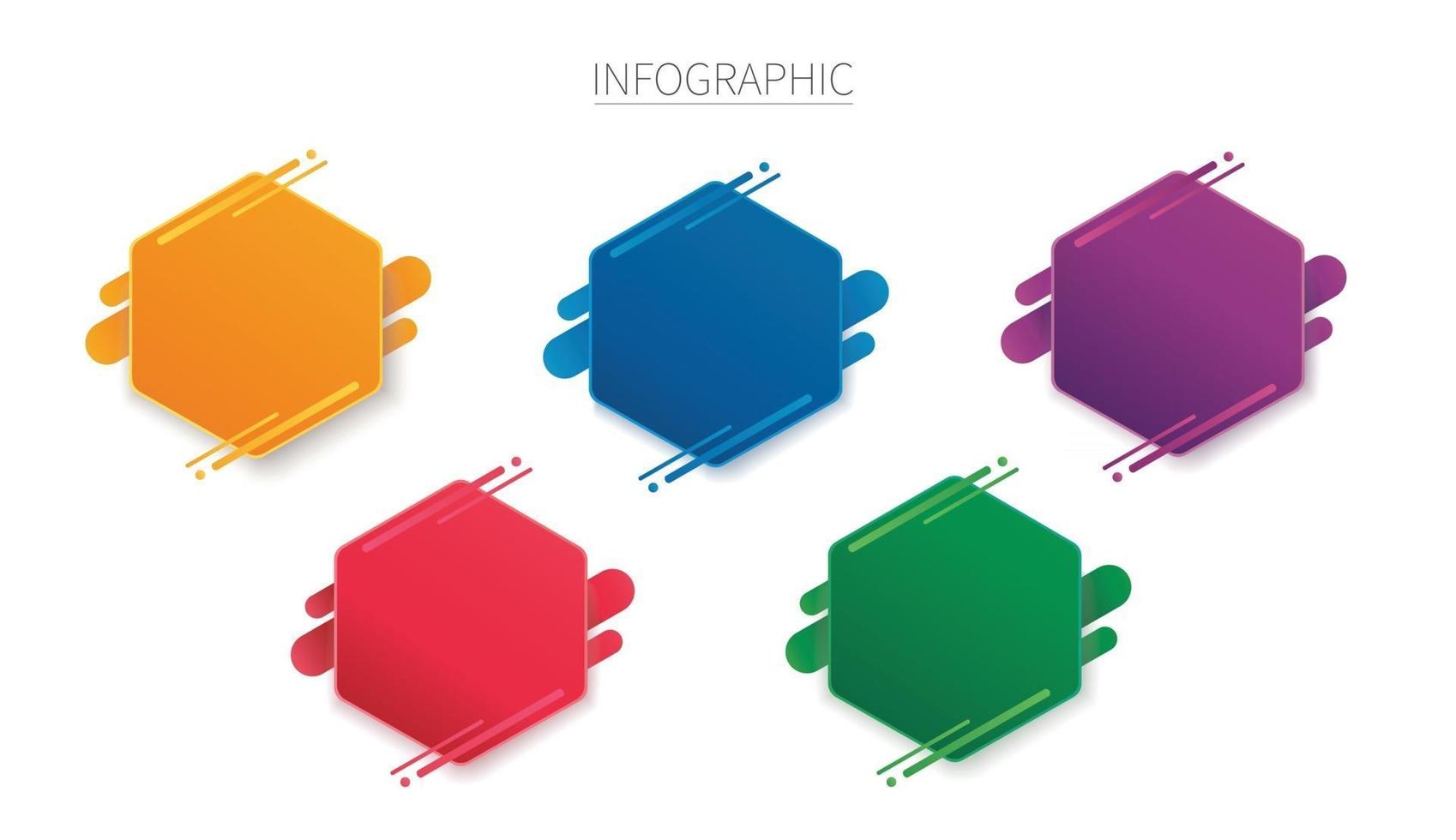 INFOGRAPHIC