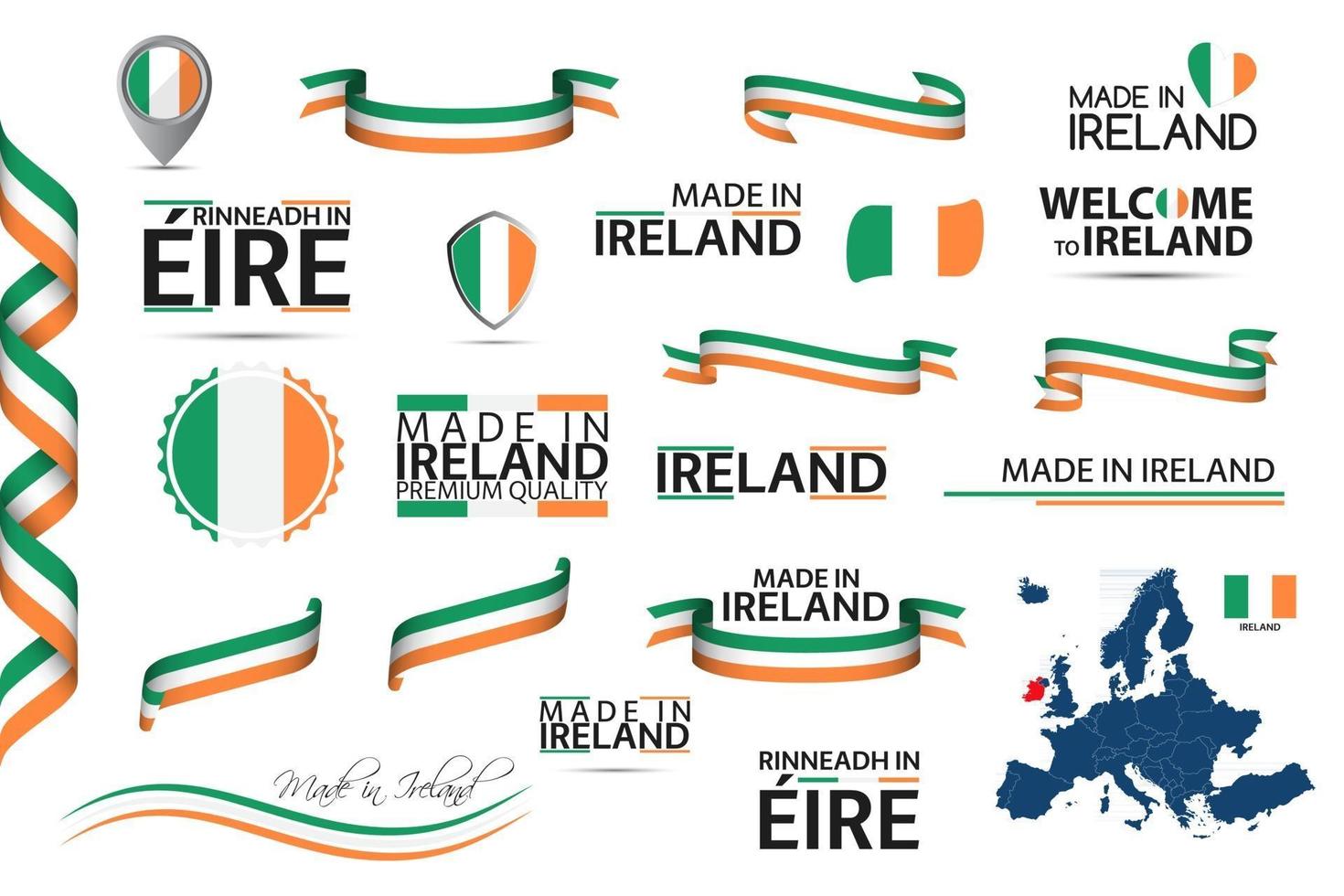 MADE IN IRELAND

RINNEADH IN ÉIRE

MADE IN IRELAND

WELCOME TO IRELAND

MADE IN IRELAND PREMIUM QUALITY

IRELAND

MADE IN IRELAND

MADE IN IRELAND

IRELAND

MADE IN IRELAND

Made in Ireland

RINNEADH IN ÉIRE