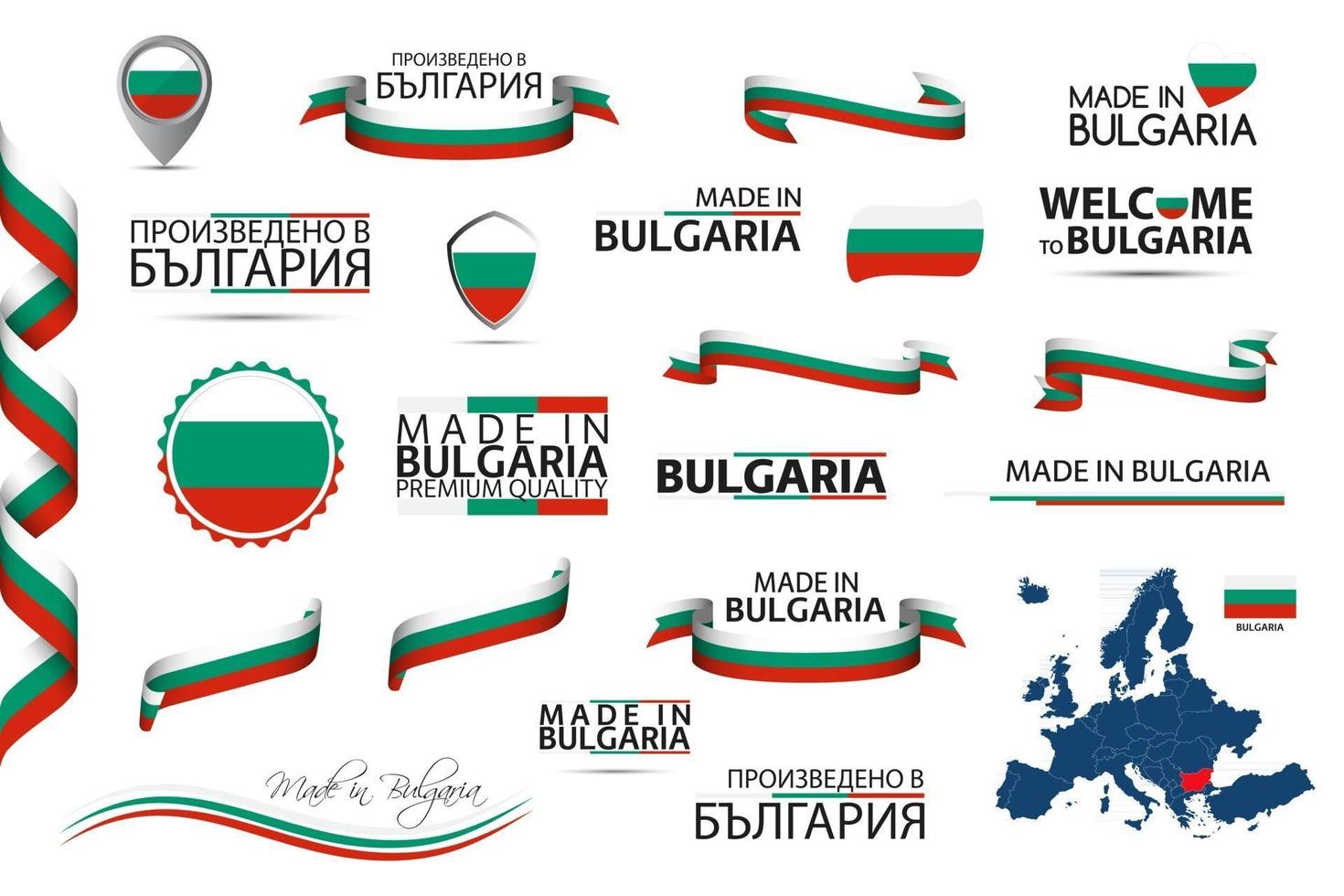 ПРОИЗВЕДЕНО В
БЪЛГАРИЯ

MADE IN
BULGARIA

ПРОИЗВЕДЕНО В
БЪЛГАРИЯ

MADE IN
BULGARIA

WELCOME
TO BULGARIA

MADE IN
BULGARIA
PREMIUM QUALITY

BULGARIA

MADE IN BULGARIA

MADE IN
BULGARIA

BULGARIA

MADE IN
BULGARIA

Made in Bulgaria

ПРОИЗВЕДЕНО В
БЪЛГАРИЯ