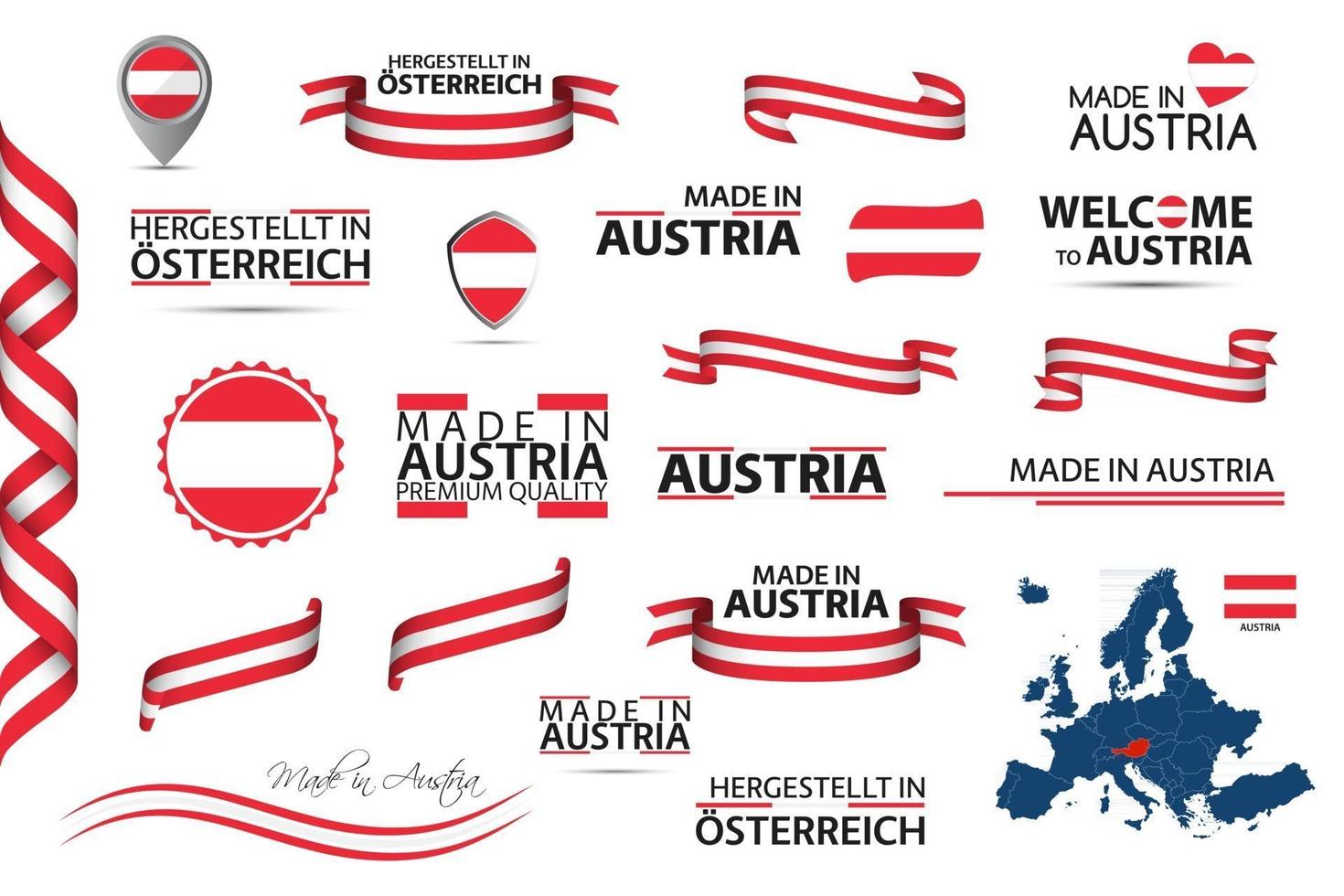 HERGESTELLT IN ÖSTERREICH

MADE IN AUSTRIA

HERGESTELLT IN ÖSTERREICH

MADE IN AUSTRIA

WELCOME TO AUSTRIA

MADE IN AUSTRIA PREMIUM QUALITY

AUSTRIA

MADE IN AUSTRIA

MADE IN AUSTRIA

AUSTRIA

MADE IN AUSTRIA

Made in Austria

HERGESTELLT IN ÖSTERREICH