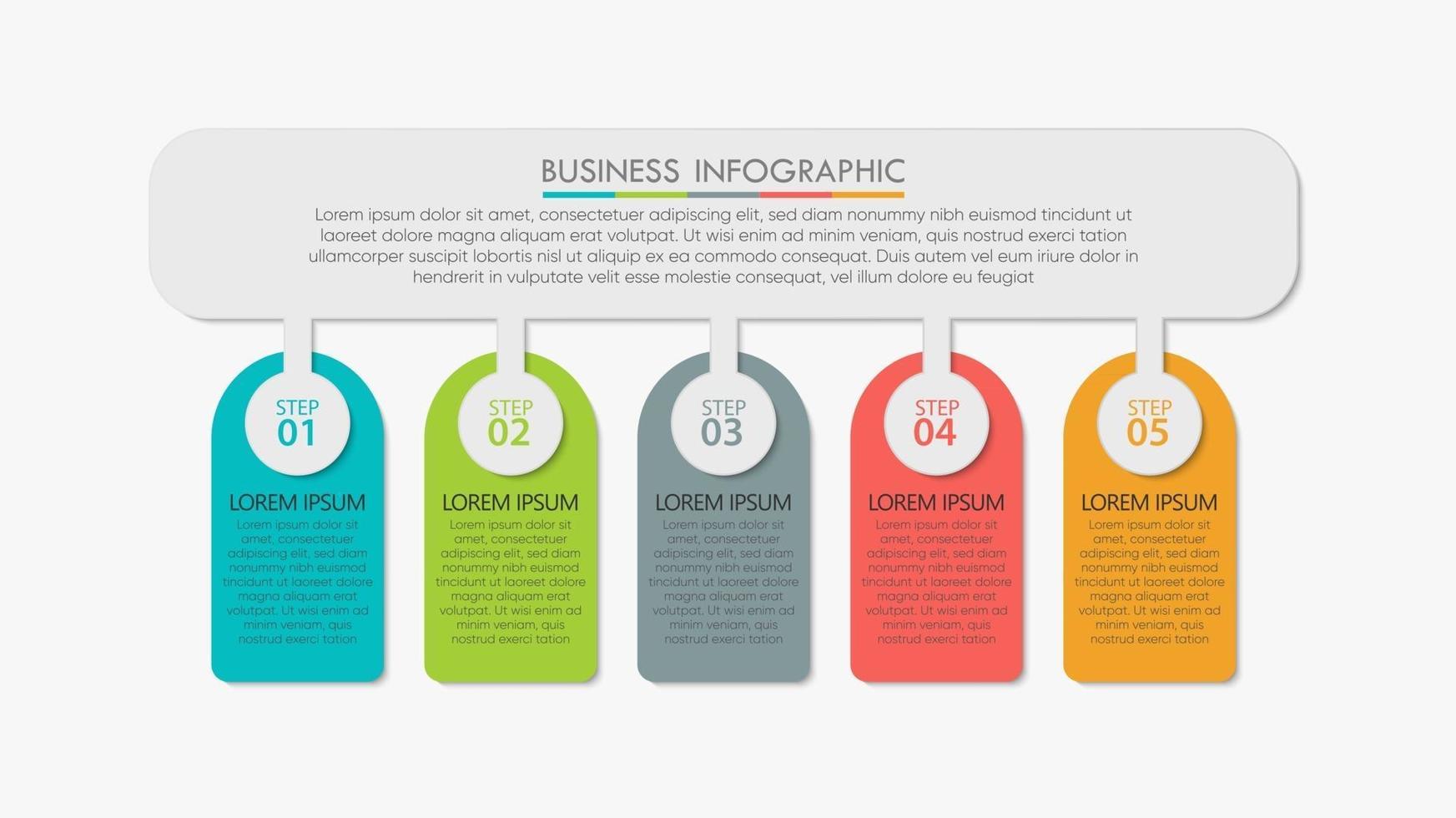 BUSINESS INFOGRAPHIC

Lorem ipsum dolor sit amet, consectetuer adipiscing elit, sed diam nonummy nibh euismod tincidunt ut laoreet dolore magna aliquam erat volutpat. Ut wisi enim ad minim veniam, quis nostrud exerci tation ullamcorper suscipit lobortis nisl ut aliquip ex ea commodo consequat. Duis autem vel eum iriure dolor in hendrerit in vulputate velit esse molestie consequat, vel illum dolore eu feugiat

STEP 01

LOREM IPSUM

Lorem ipsum dolor sit amet, consectetuer adipiscing elit, sed diam nonummy nibh euismod tincidunt ut laoreet dolore magna aliquam erat volutpat. Ut wisi enim ad minim veniam, quis nostrud exerci tation

STEP 02

LOREM IPSUM

Lorem ipsum dolor sit amet, consectetuer adipiscing elit, sed diam nonummy nibh euismod tincidunt ut laoreet dolore magna aliquam erat volutpat. Ut wisi enim ad minim veniam, quis nostrud exerci tation

STEP 03

LOREM IPSUM

Lorem ipsum dolor sit amet, consectetuer adipiscing elit, sed diam nonummy nibh euismod tincidunt ut laoreet dolore magna aliquam erat volutpat. Ut wisi enim ad minim veniam, quis nostrud exerci tation

STEP 04

LOREM IPSUM

Lorem ipsum dolor sit amet, consectetuer adipiscing elit, sed diam nonummy nibh euismod tincidunt ut laoreet dolore magna aliquam erat volutpat. Ut wisi enim ad minim veniam, quis nostrud exerci tation

STEP 05

LOREM IPSUM

Lorem ipsum dolor sit amet, consectetuer adipiscing elit, sed diam nonummy nibh euismod tincidunt ut laoreet dolore magna aliquam erat volutpat. Ut wisi enim ad minim veniam, quis nostrud exerci tation