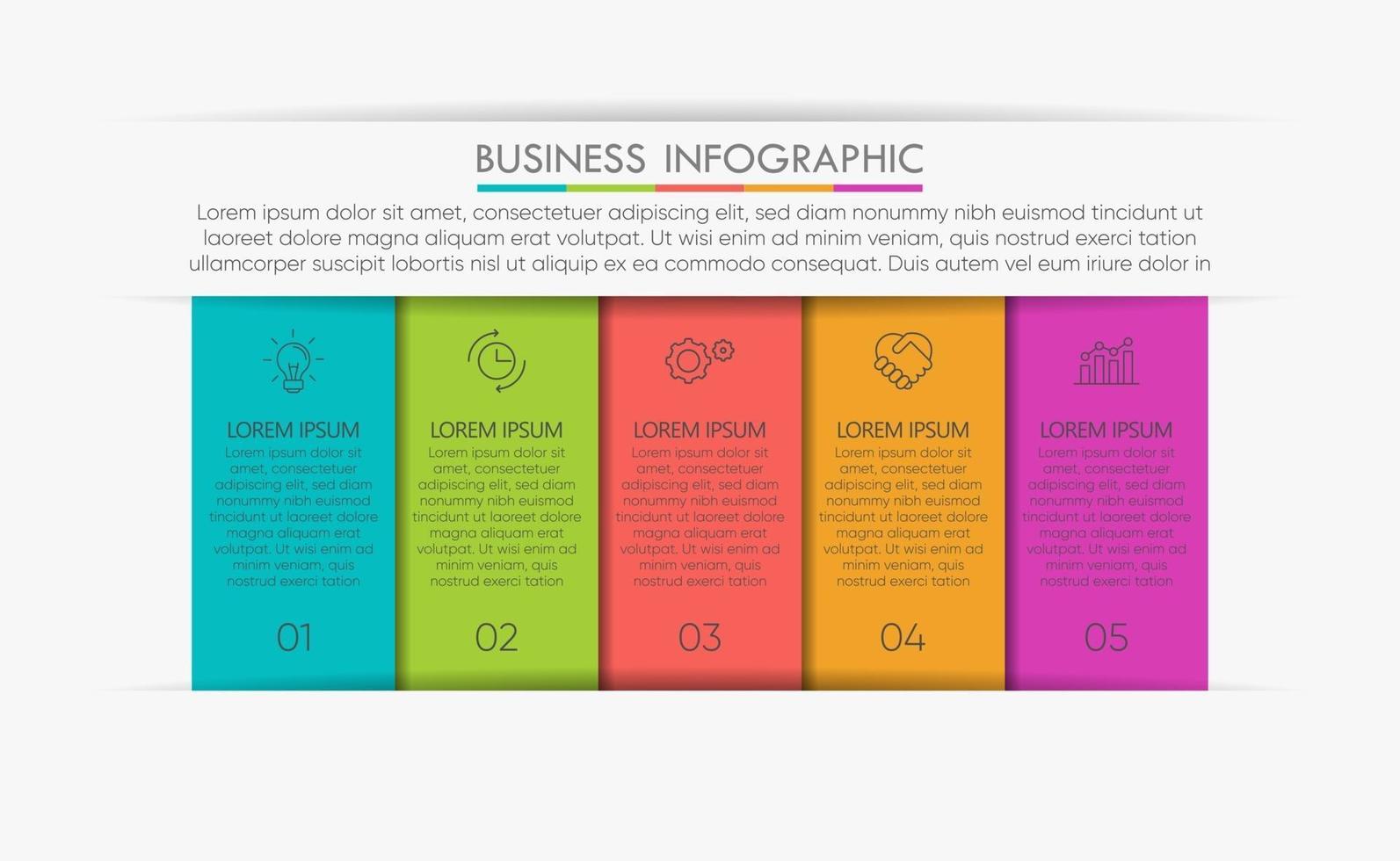 BUSINESS INFOGRAPHIC

Lorem ipsum dolor sit amet, consectetuer adipiscing elit, sed diam nonummy nibh euismod tincidunt ut laoreet dolore magna aliquam erat volutpat. Ut wisi enim ad minim veniam, quis nostrud exerci tation ullamcorper suscipit lobortis nisl ut aliquip ex ea commodo consequat. Duis autem vel eum iriure dolor in

LOREM IPSUM
Lorem ipsum dolor sit amet, consectetuer adipiscing elit, sed diam nonummy nibh euismod tincidunt ut laoreet dolore magna aliquam erat volutpat. Ut wisi enim ad minim veniam, quis nostrud exerci tation
01

LOREM IPSUM
Lorem ipsum dolor sit amet, consectetuer adipiscing elit, sed diam nonummy nibh euismod tincidunt ut laoreet dolore magna aliquam erat volutpat. Ut wisi enim ad minim veniam, quis nostrud exerci tation
02

LOREM IPSUM
Lorem ipsum dolor sit amet, consectetuer adipiscing elit, sed diam nonummy nibh euismod tincidunt ut laoreet dolore magna aliquam erat volutpat. Ut wisi enim ad minim veniam, quis nostrud exerci tation
03

LOREM IPSUM
Lorem ipsum dolor sit amet, consectetuer adipiscing elit, sed diam nonummy nibh euismod tincidunt ut laoreet dolore magna aliquam erat volutpat. Ut wisi enim ad minim veniam, quis nostrud exerci tation
04

LOREM IPSUM
Lorem ipsum dolor sit amet, consectetuer adipiscing elit, sed diam nonummy nibh euismod tincidunt ut laoreet dolore magna aliquam erat volutpat. Ut wisi enim ad minim veniam, quis nostrud exerci tation
05