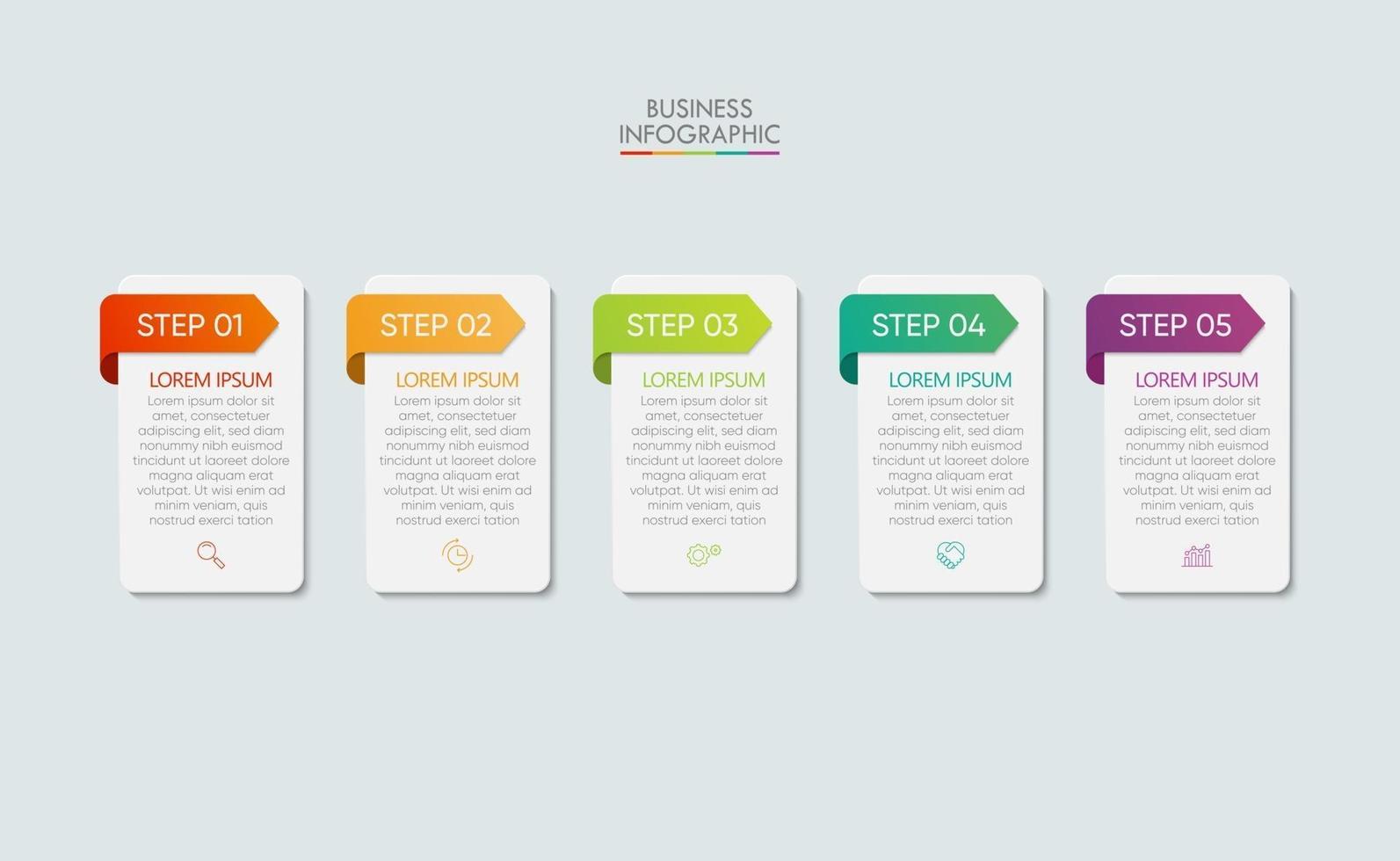 BUSINESS
INFOGRAPHIC

STEP 01

LOREM IPSUM

Lorem ipsum dolor sit amet, consectetuer adipiscing elit, sed diam nonummy nibh euismod tincidunt ut laoreet dolore magna aliquam erat volutpat. Ut wisi enim ad minim veniam, quis nostrud exerci tation

STEP 02

LOREM IPSUM

Lorem ipsum dolor sit amet, consectetuer adipiscing elit, sed diam nonummy nibh euismod tincidunt ut laoreet dolore magna aliquam erat volutpat. Ut wisi enim ad minim veniam, quis nostrud exerci tation

STEP 03

LOREM IPSUM

Lorem ipsum dolor sit amet, consectetuer adipiscing elit, sed diam nonummy nibh euismod tincidunt ut laoreet dolore magna aliquam erat volutpat. Ut wisi enim ad minim veniam, quis nostrud exerci tation

STEP 04

LOREM IPSUM

Lorem ipsum dolor sit amet, consectetuer adipiscing elit, sed diam nonummy nibh euismod tincidunt ut laoreet dolore magna aliquam erat volutpat. Ut wisi enim ad minim veniam, quis nostrud exerci tation

STEP 05

LOREM IPSUM

Lorem ipsum dolor sit amet, consectetuer adipiscing elit, sed diam nonummy nibh euismod tincidunt ut laoreet dolore magna aliquam erat volutpat. Ut wisi enim ad minim veniam, quis nostrud exerci tation