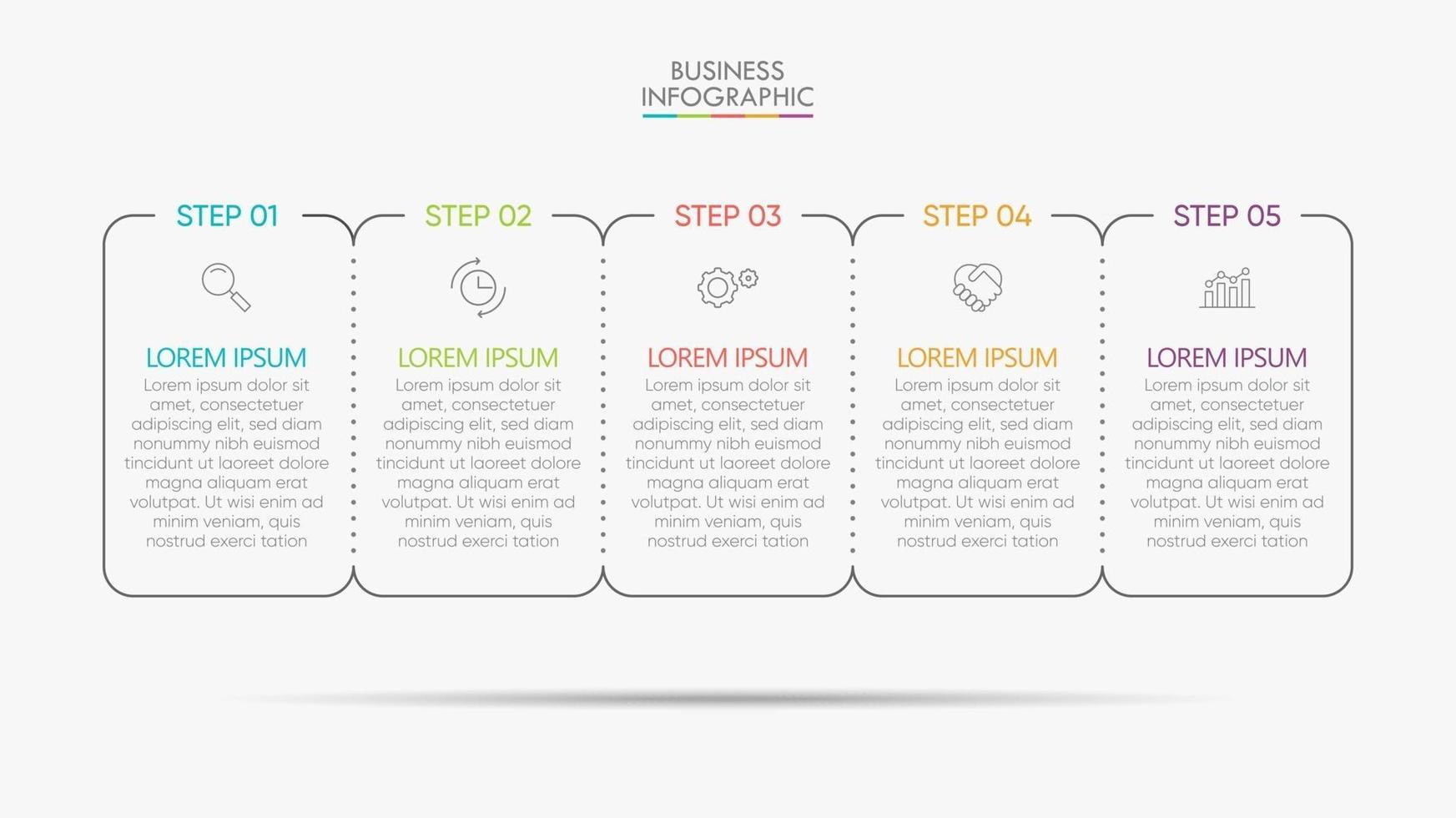 BUSINESS
INFOGRAPHIC

STEP 01

LOREM IPSUM
Lorem ipsum dolor sit amet, consectetuer adipiscing elit, sed diam nonummy nibh euismod tincidunt ut laoreet dolore magna aliquam erat volutpat. Ut wisi enim ad minim veniam, quis nostrud exerci tation

STEP 02

LOREM IPSUM
Lorem ipsum dolor sit amet, consectetuer adipiscing elit, sed diam nonummy nibh euismod tincidunt ut laoreet dolore magna aliquam erat volutpat. Ut wisi enim ad minim veniam, quis nostrud exerci tation

STEP 03

LOREM IPSUM
Lorem ipsum dolor sit amet, consectetuer adipiscing elit, sed diam nonummy nibh euismod tincidunt ut laoreet dolore magna aliquam erat volutpat. Ut wisi enim ad minim veniam, quis nostrud exerci tation

STEP 04

LOREM IPSUM
Lorem ipsum dolor sit amet, consectetuer adipiscing elit, sed diam nonummy nibh euismod tincidunt ut laoreet dolore magna aliquam erat volutpat. Ut wisi enim ad minim veniam, quis nostrud exerci tation

STEP 05

LOREM IPSUM
Lorem ipsum dolor sit amet, consectetuer adipiscing elit, sed diam nonummy nibh euismod tincidunt ut laoreet dolore magna aliquam erat volutpat. Ut wisi enim ad minim veniam, quis nostrud exerci tation