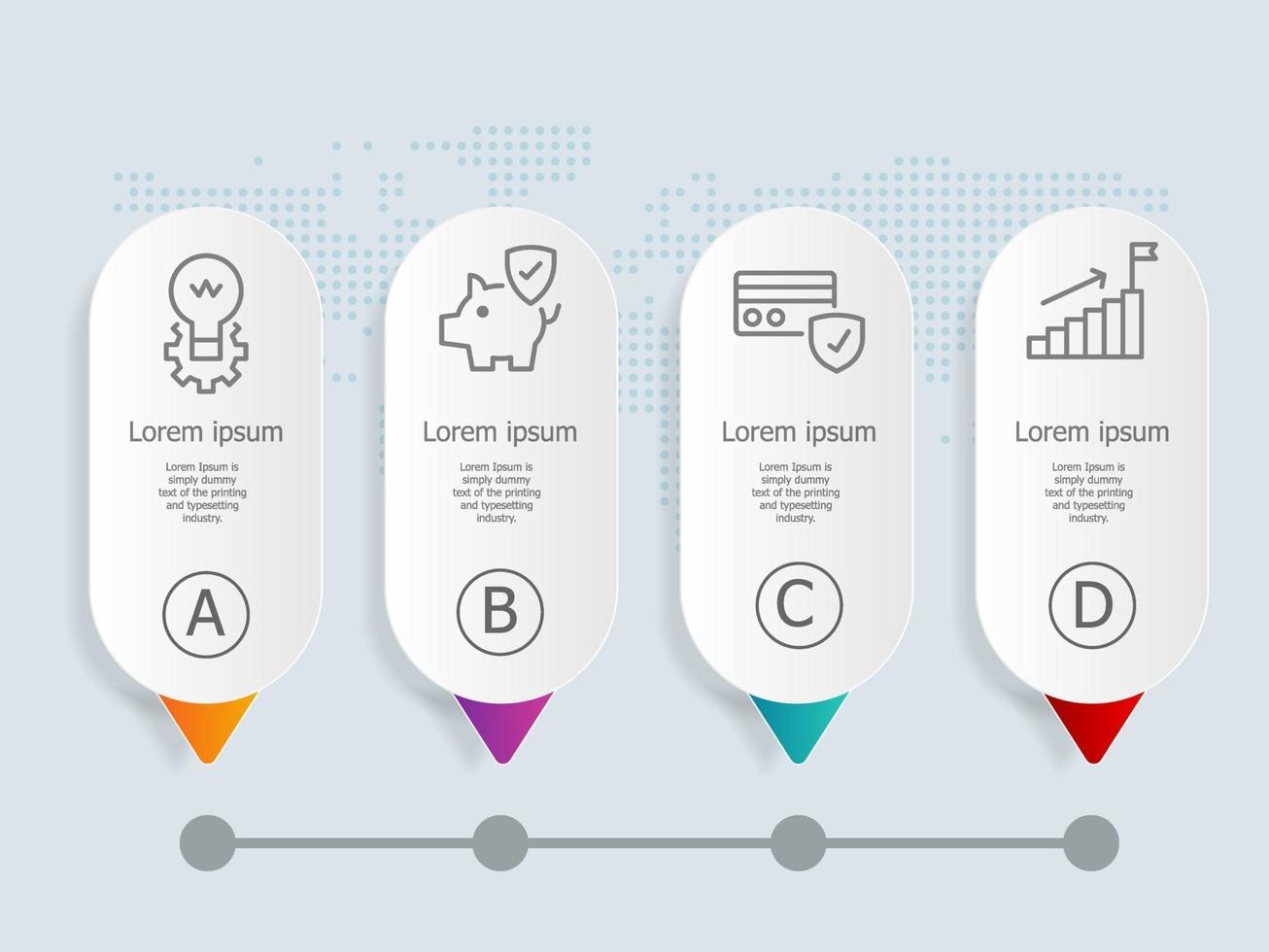 Lorem ipsum

Lorem Ipsum is simply dummy text of the printing and typesetting industry.

A

Lorem ipsum

Lorem Ipsum is simply dummy text of the printing and typesetting industry.

B

Lorem ipsum

Lorem Ipsum is simply dummy text of the printing and typesetting industry.

C

Lorem ipsum

Lorem Ipsum is simply dummy text of the printing and typesetting industry.

D