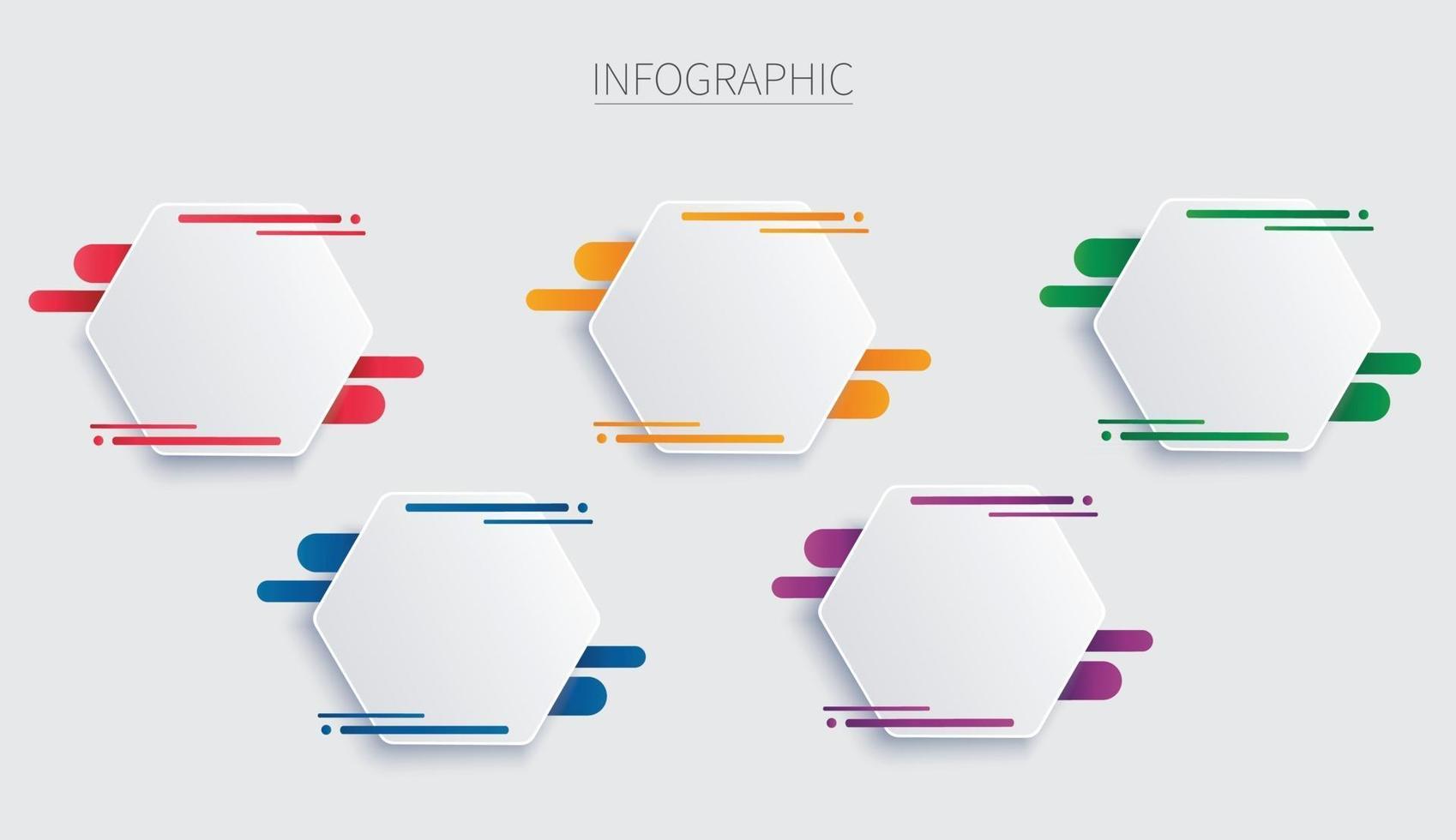 INFOGRAPHIC