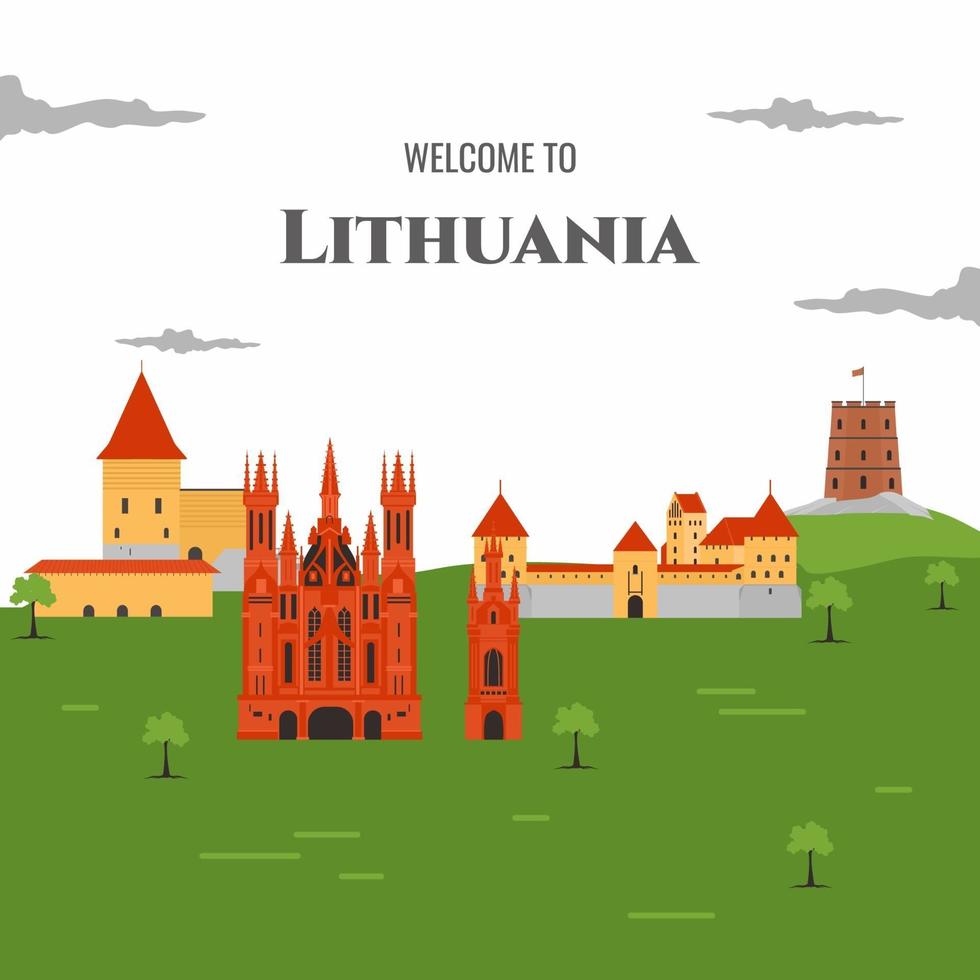 WELCOME TO

LITHUANIA