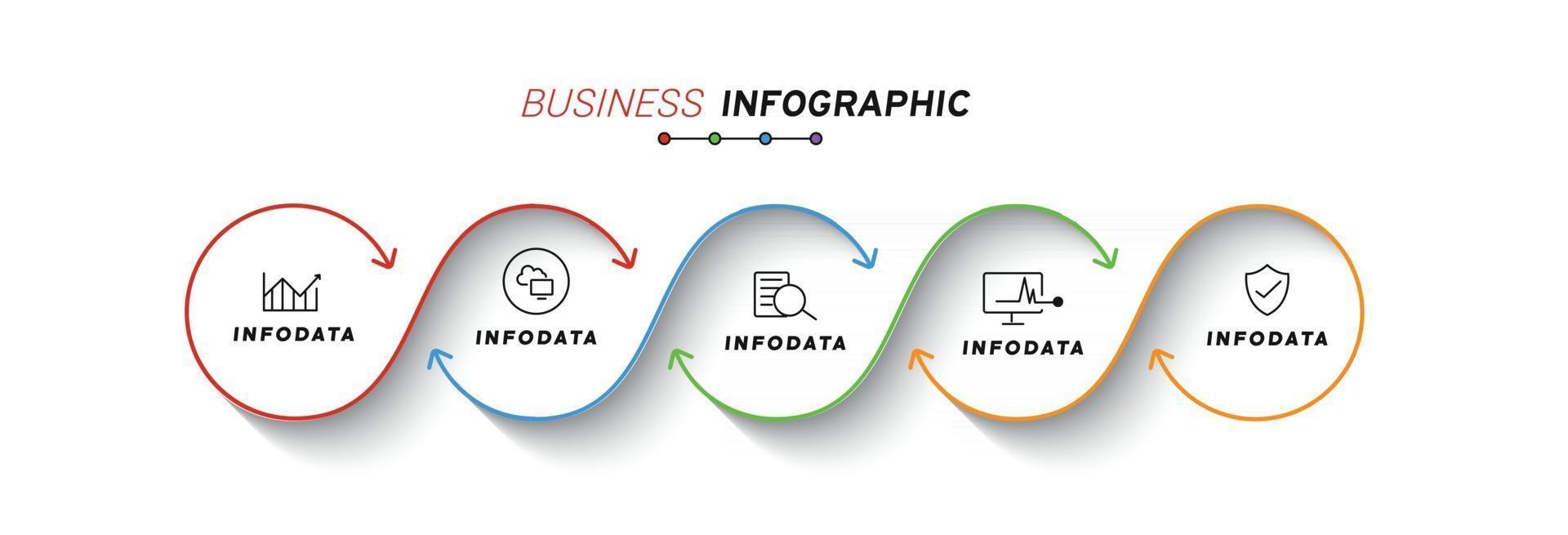 BUSINESS INFOGRAPHIC

INFODATA

INFODATA

INFODATA

INFODATA

INFODATA