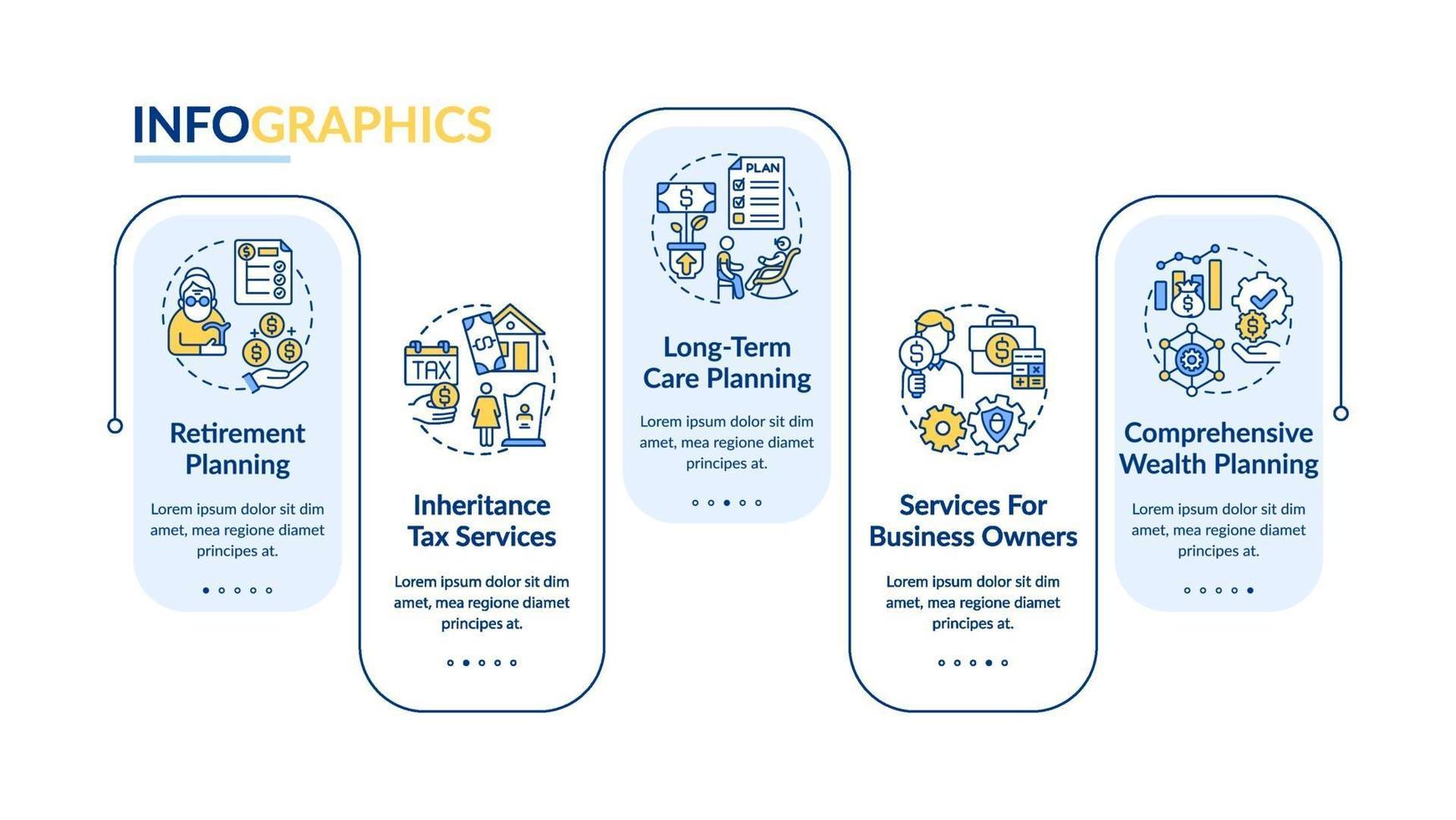 INFOGRAPHICS

Retirement Planning

Lorem ipsum dolor sit dim amet, mea regione diamet principes at.

TAX

Inheritance Tax Services

Lorem ipsum dolor sit dim amet, mea regione diamet principes at.

PLAN

Long-Term Care Planning

Lorem ipsum dolor sit dim amet, mea regione diamet principes at.

Services For Business Owners

Lorem ipsum dolor sit dim amet, mea regione diamet principes at.

Comprehensive Wealth Planning

Lorem ipsum dolor sit dim amet, mea regione diamet principes at.