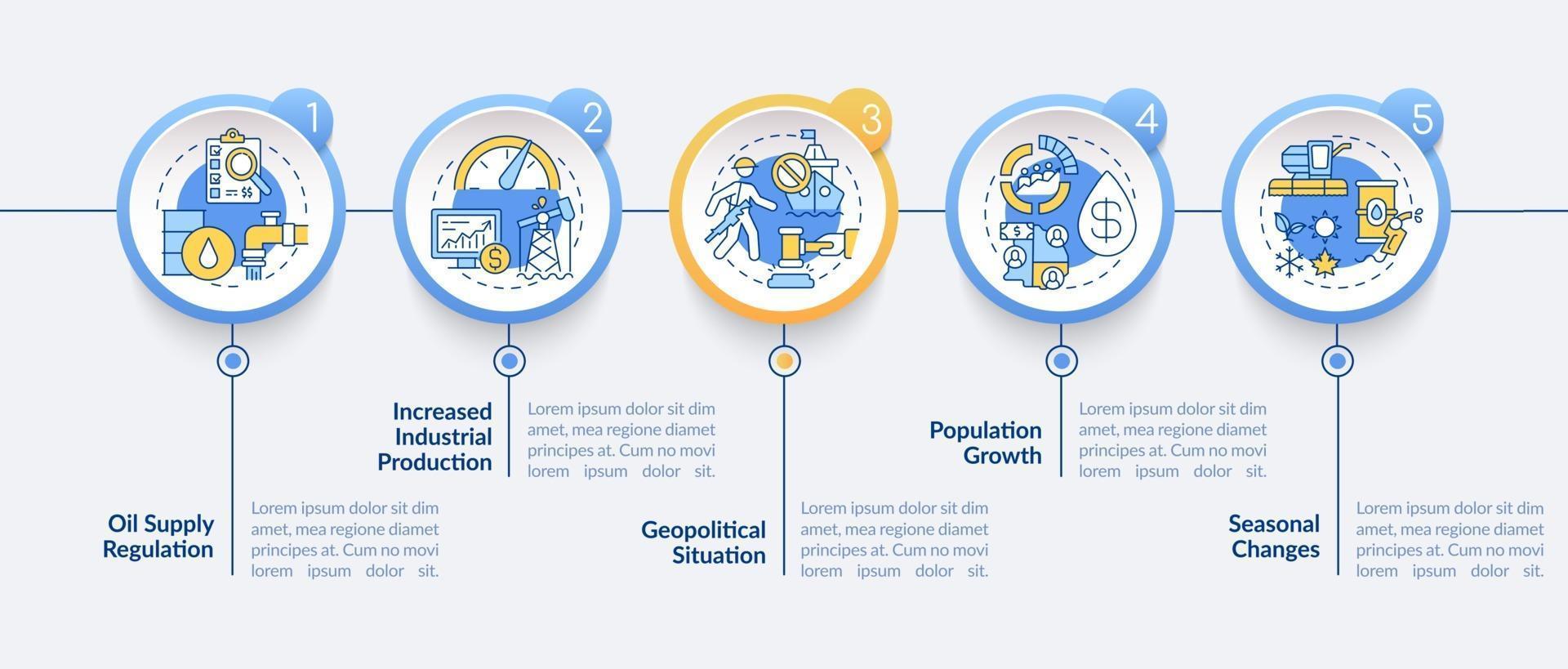 1

2

3

4

5

Oil Supply Regulation

Lorem ipsum dolor sit dim amet, mea regione diamet principes at. Cum no movi lorem ipsum dolor sit.

Increased Industrial Production

Lorem ipsum dolor sit dim amet, mea regione diamet principes at. Cum no movi lorem ipsum dolor sit.

Geopolitical Situation

Lorem ipsum dolor sit dim amet, mea regione diamet principes at. Cum no movi lorem ipsum dolor sit.

Population Growth

Lorem ipsum dolor sit dim amet, mea regione diamet principes at. Cum no movi lorem ipsum dolor sit.

Seasonal Changes

Lorem ipsum dolor sit dim amet, mea regione diamet principes at. Cum no movi lorem ipsum dolor sit.