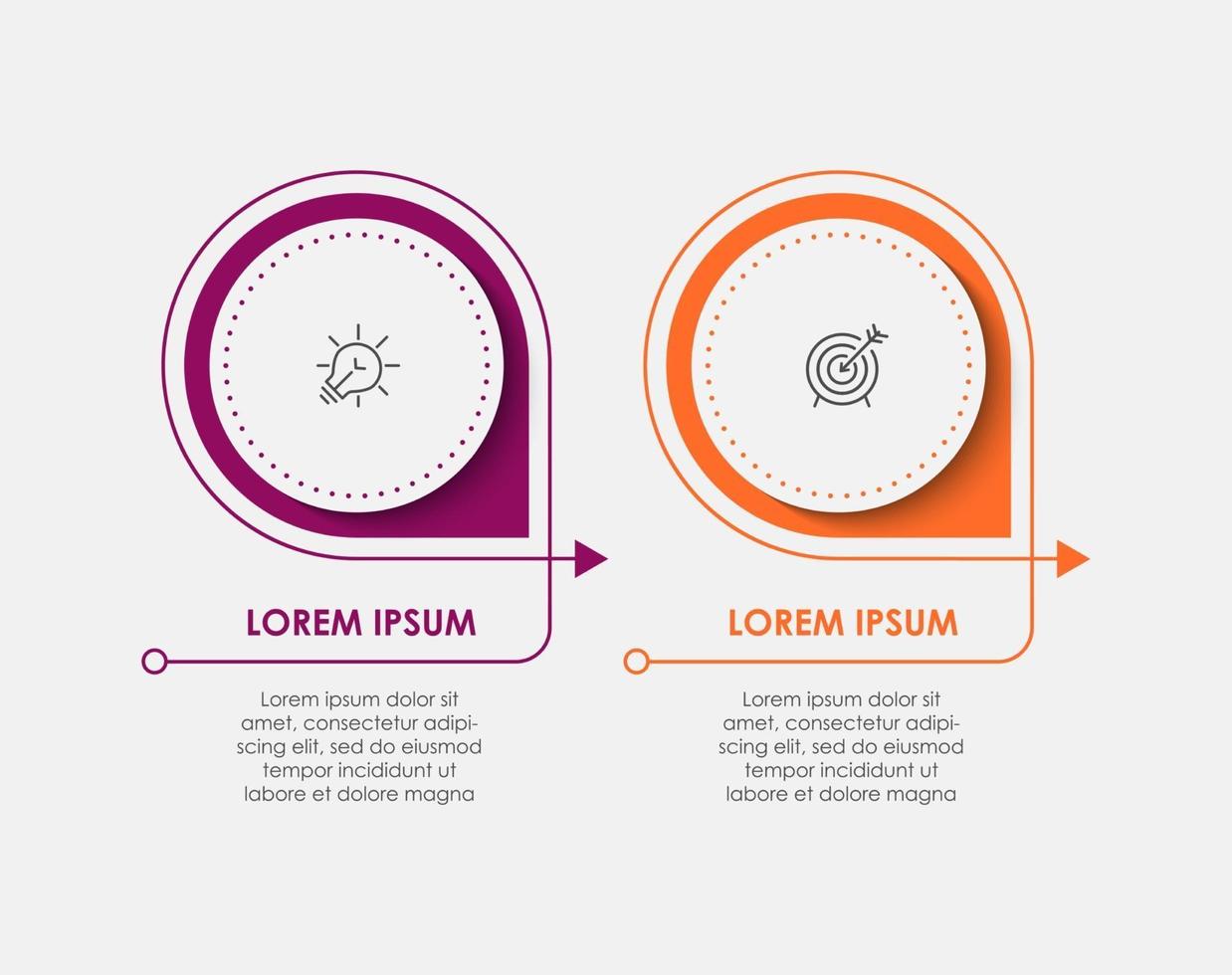 LOREM IPSUM

Lorem ipsum dolor sit amet, consectetur adipiscing elit, sed do eiusmod tempor incididunt ut labore et dolore magna

LOREM IPSUM

Lorem ipsum dolor sit amet, consectetur adipiscing elit, sed do eiusmod tempor incididunt ut labore et dolore magna