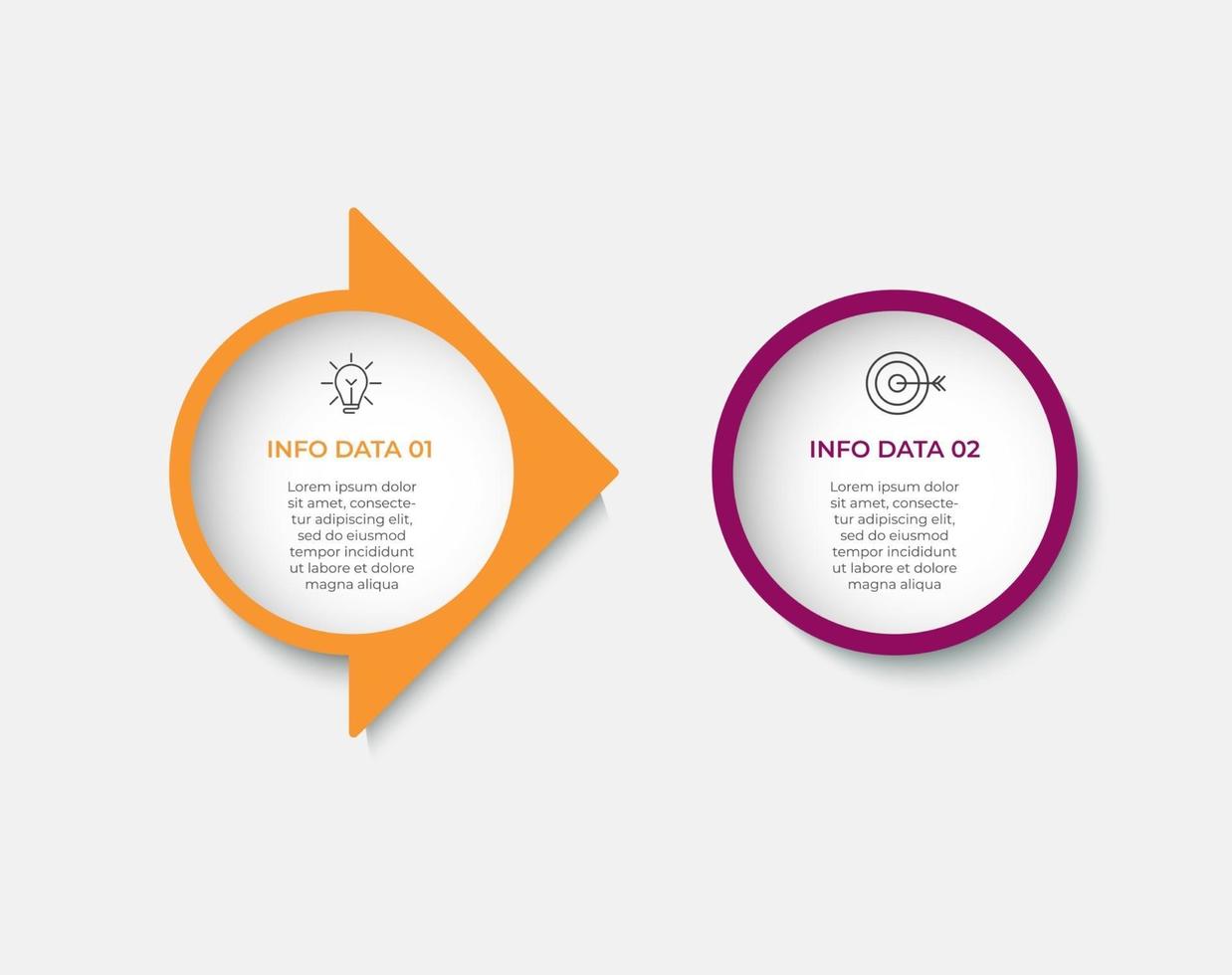 INFO DATA 01

Lorem ipsum dolor sit amet, consectetur adipiscing elit, sed do eiusmod tempor incididunt ut labore et dolore magna aliqua

INFO DATA 02

Lorem ipsum dolor sit amet, consectetur adipiscing elit, sed do eiusmod tempor incididunt ut labore et dolore magna aliqua