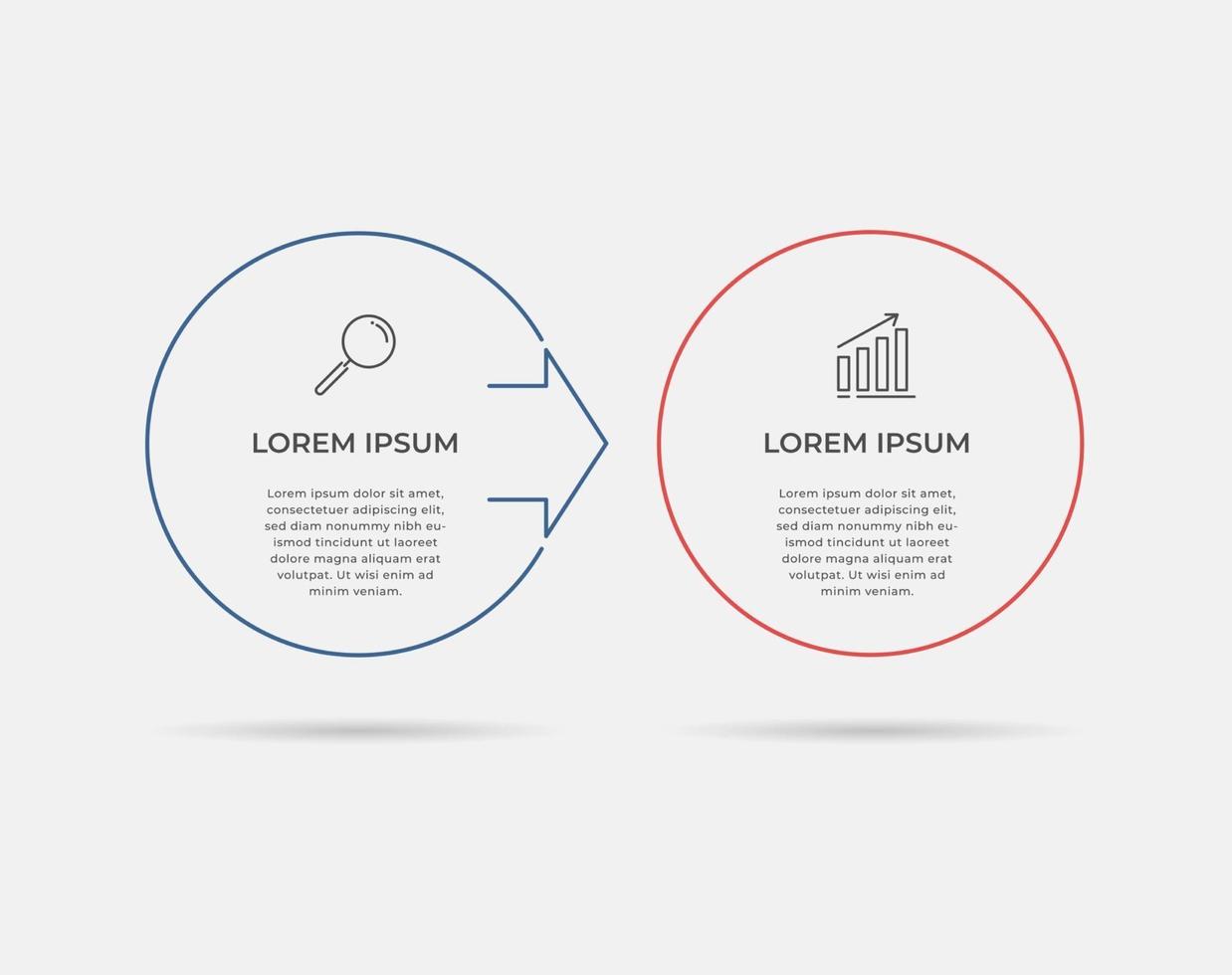 LOREM IPSUM

Lorem ipsum dolor sit amet, consectetuer adipiscing elit, sed diam nonummy nibh euismod tincidunt ut laoreet dolore magna aliquam erat volutpat. Ut wisi enim ad minim veniam.

LOREM IPSUM

Lorem ipsum dolor sit amet, consectetuer adipiscing elit, sed diam nonummy nibh euismod tincidunt ut laoreet dolore magna aliquam erat volutpat. Ut wisi enim ad minim veniam.