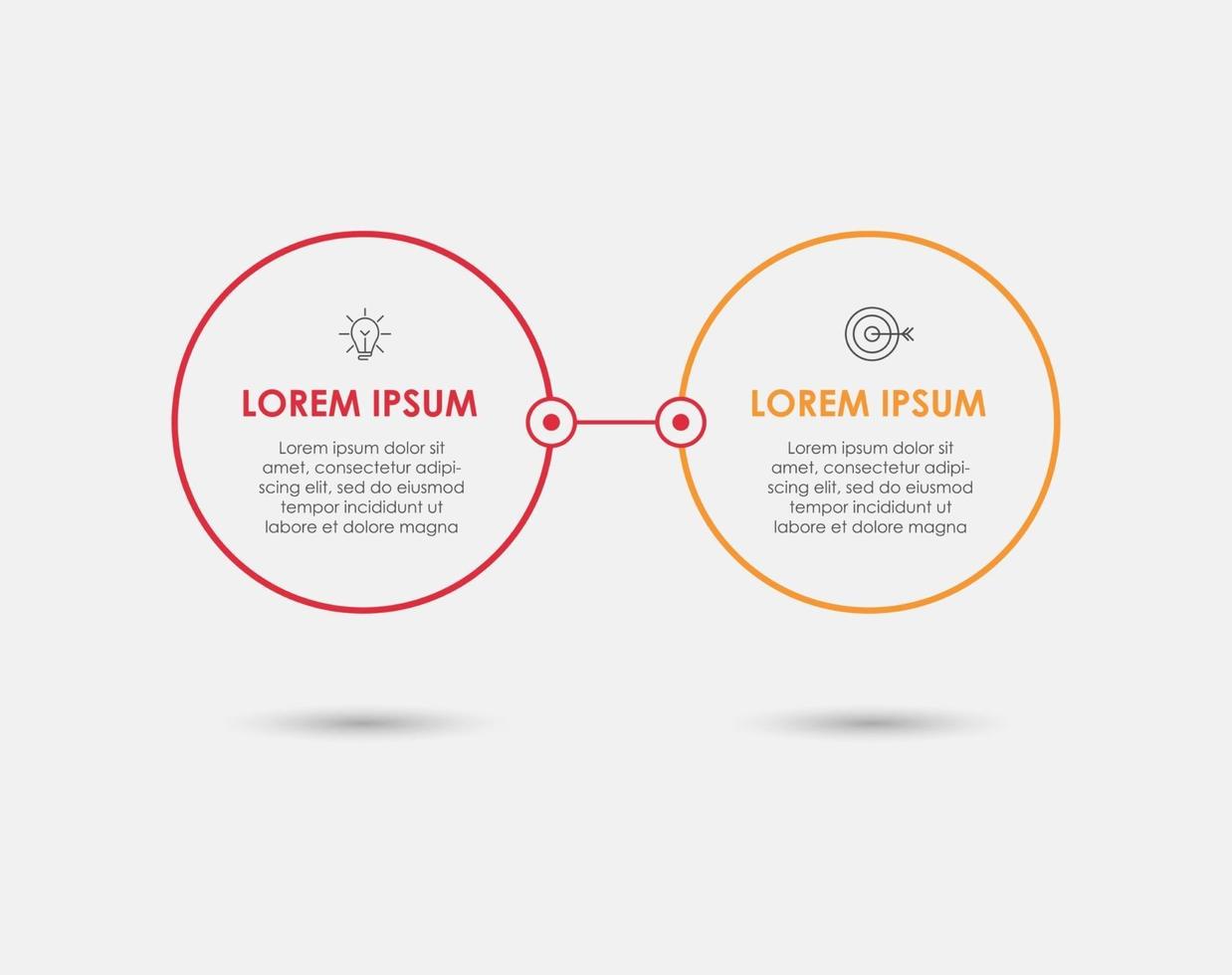 LOREM IPSUM

Lorem ipsum dolor sit amet, consectetur adipiscing elit, sed do eiusmod tempor incididunt ut labore et dolore magna

LOREM IPSUM

Lorem ipsum dolor sit amet, consectetur adipiscing elit, sed do eiusmod tempor incididunt ut labore et dolore magna