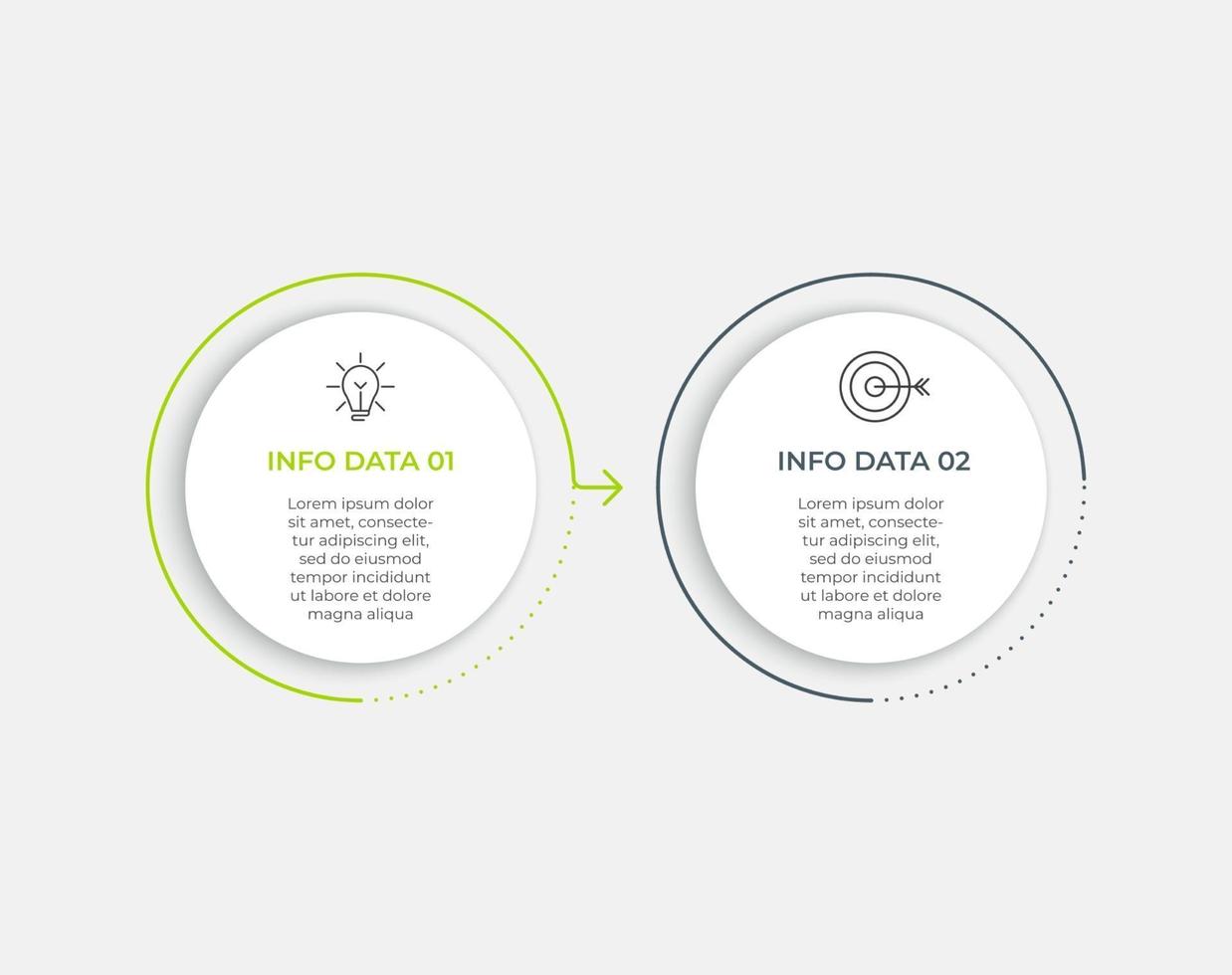 INFO DATA 01

Lorem ipsum dolor sit amet, consectetur adipiscing elit, sed do eiusmod tempor incididunt ut labore et dolore magna aliqua

INFO DATA 02

Lorem ipsum dolor sit amet, consectetur adipiscing elit, sed do eiusmod tempor incididunt ut labore et dolore magna aliqua