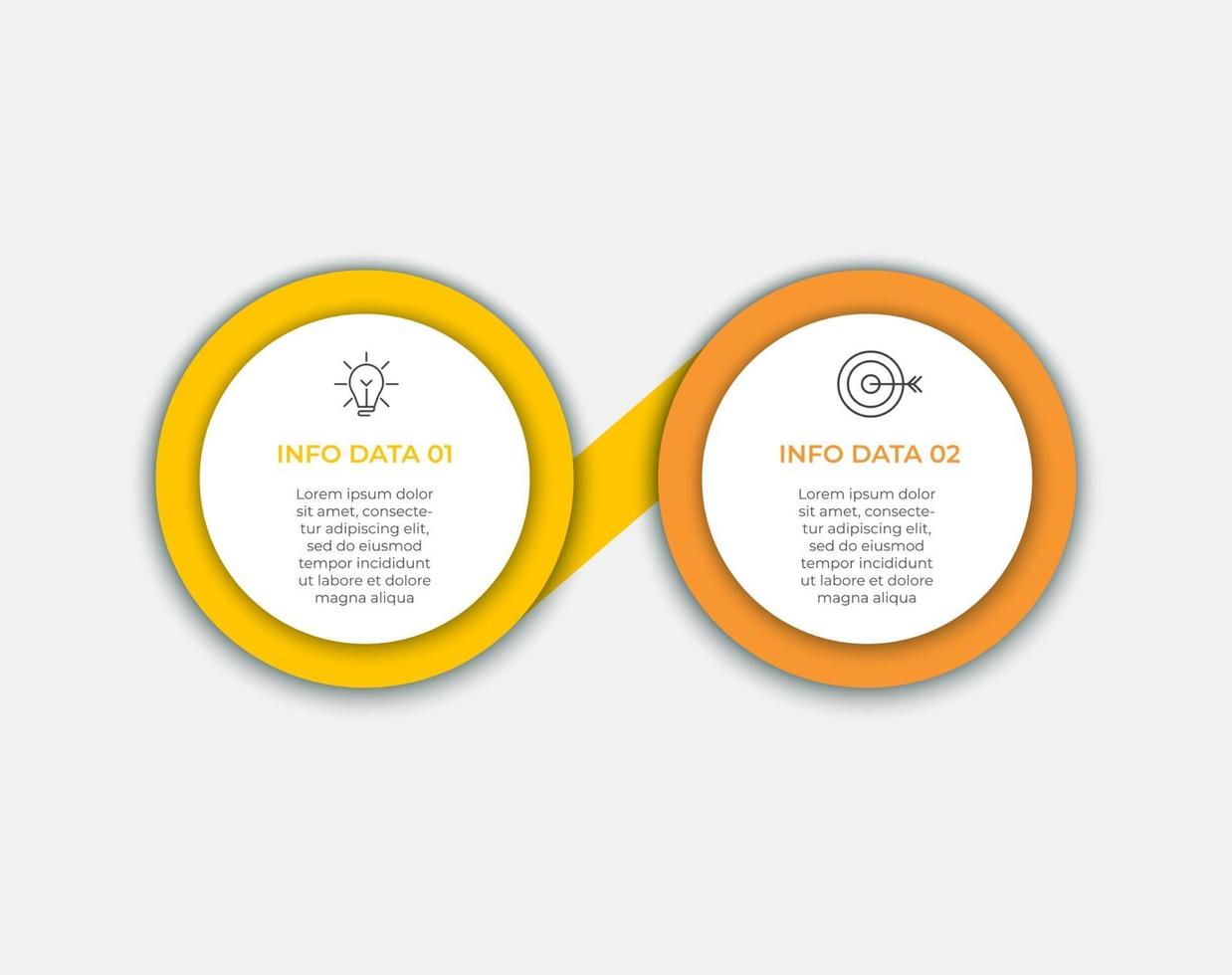 INFO DATA 01

Lorem ipsum dolor sit amet, consectetur adipiscing elit, sed do eiusmod tempor incididunt ut labore et dolore magna aliqua

INFO DATA 02

Lorem ipsum dolor sit amet, consectetur adipiscing elit, sed do eiusmod tempor incididunt ut labore et dolore magna aliqua