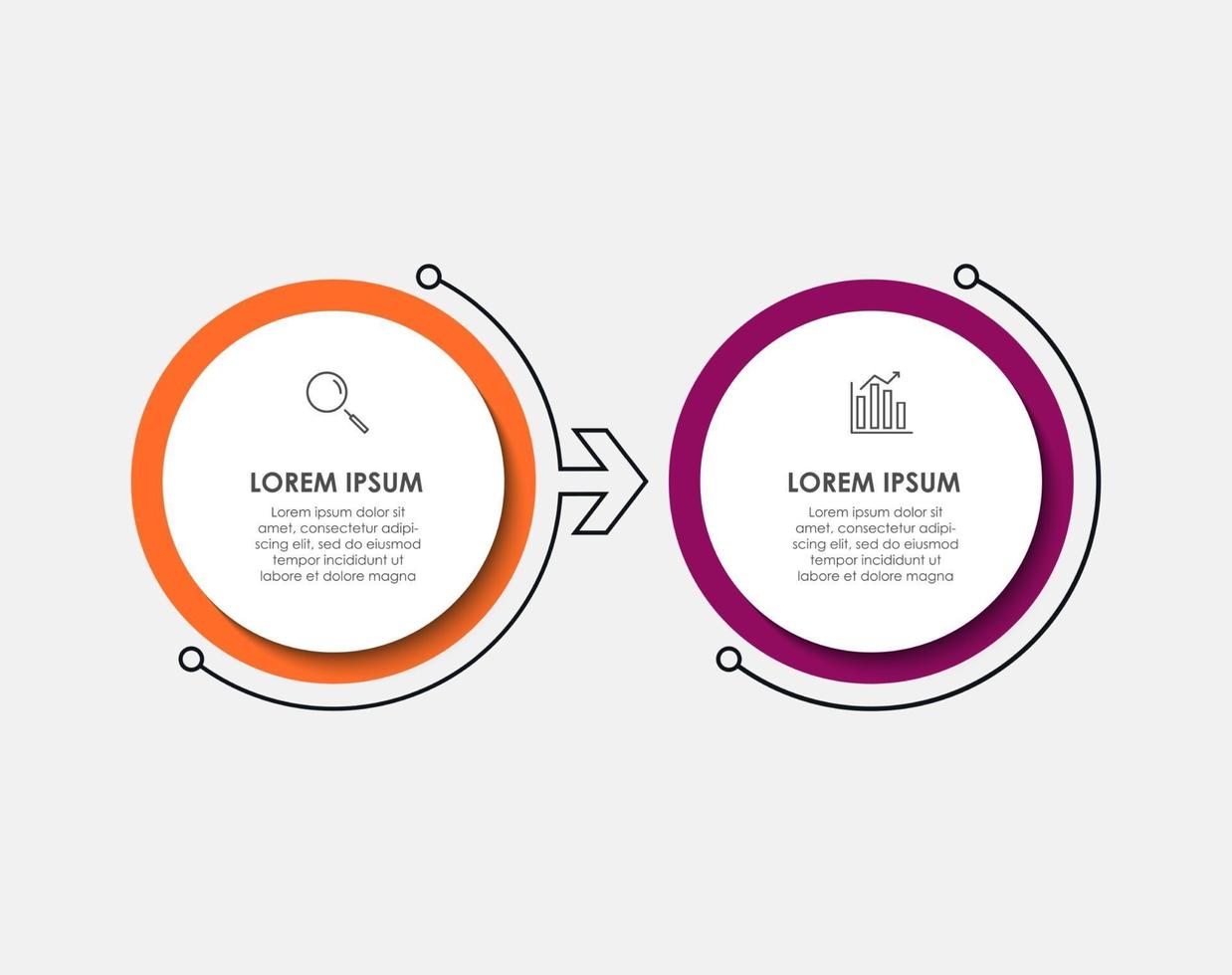 LOREM IPSUM

Lorem ipsum dolor sit amet, consectetur adipiscing elit, sed do eiusmod tempor incididunt ut labore et dolore magna

LOREM IPSUM

Lorem ipsum dolor sit amet, consectetur adipiscing elit, sed do eiusmod tempor incididunt ut labore et dolore magna