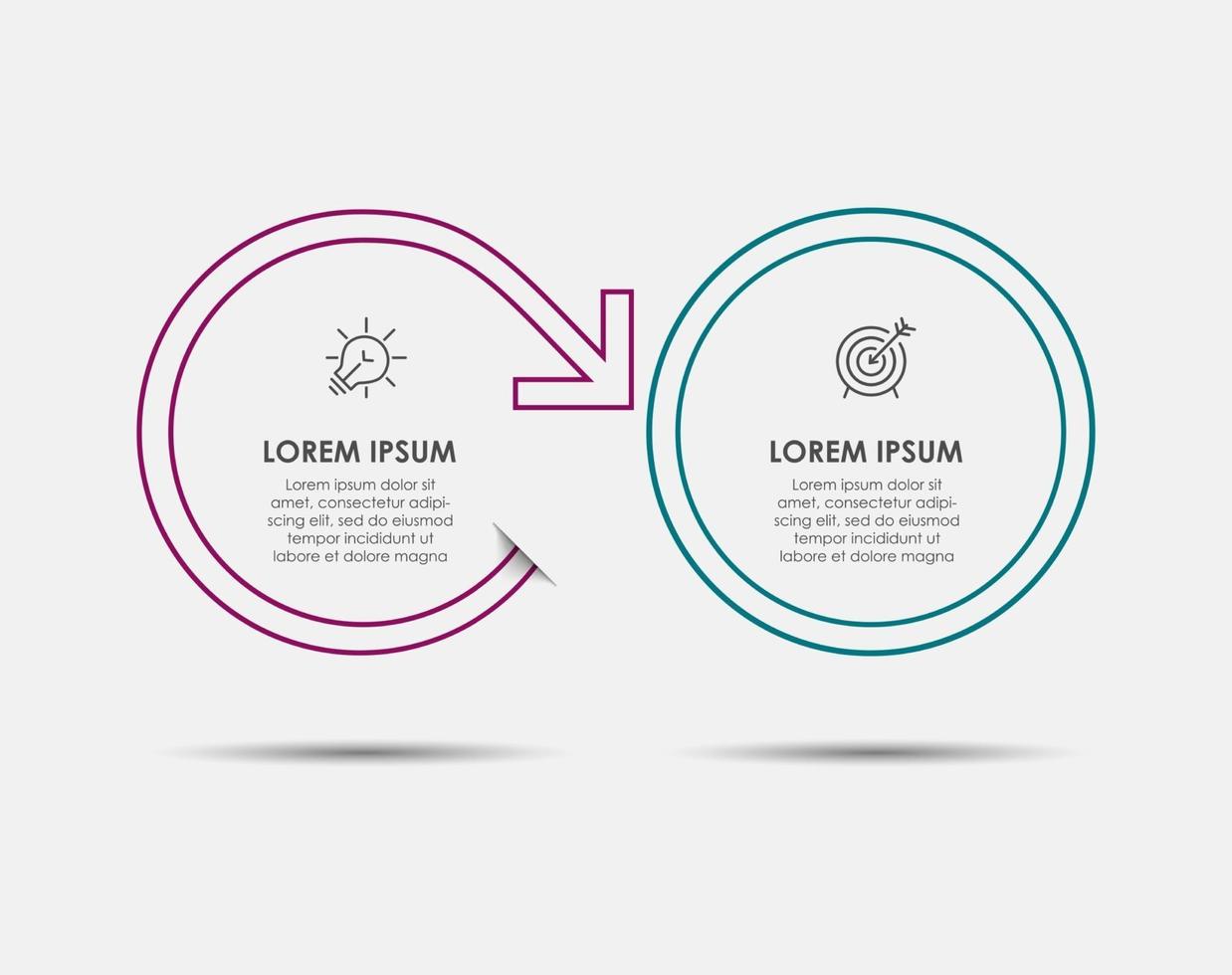 LOREM IPSUM

Lorem ipsum dolor sit amet, consectetur adipiscing elit, sed do eiusmod tempor incididunt ut labore et dolore magna

LOREM IPSUM

Lorem ipsum dolor sit amet, consectetur adipiscing elit, sed do eiusmod tempor incididunt ut labore et dolore magna