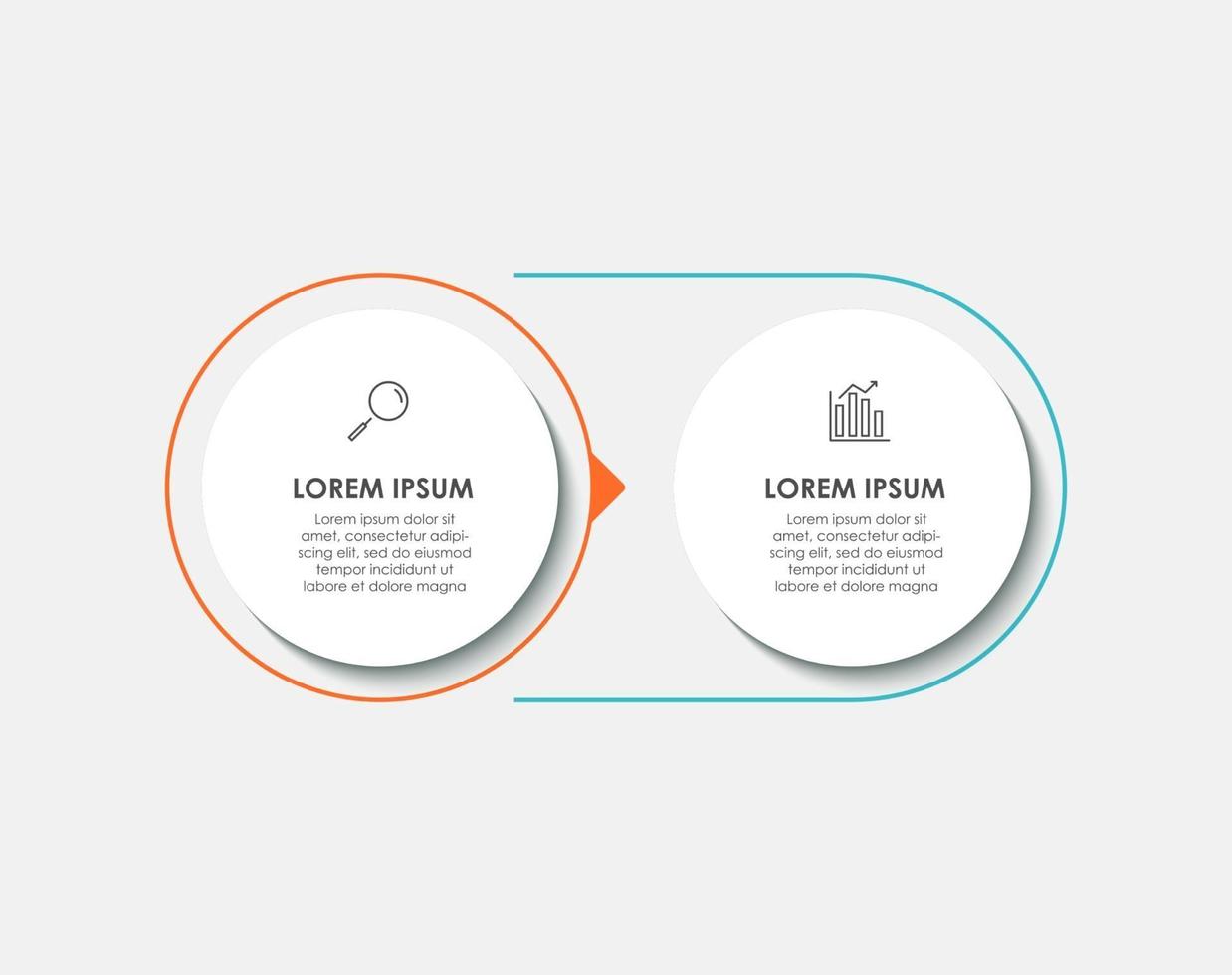 LOREM IPSUM

Lorem ipsum dolor sit amet, consectetur adipiscing elit, sed do eiusmod tempor incididunt ut labore et dolore magna

LOREM IPSUM

Lorem ipsum dolor sit amet, consectetur adipiscing elit, sed do eiusmod tempor incididunt ut labore et dolore magna