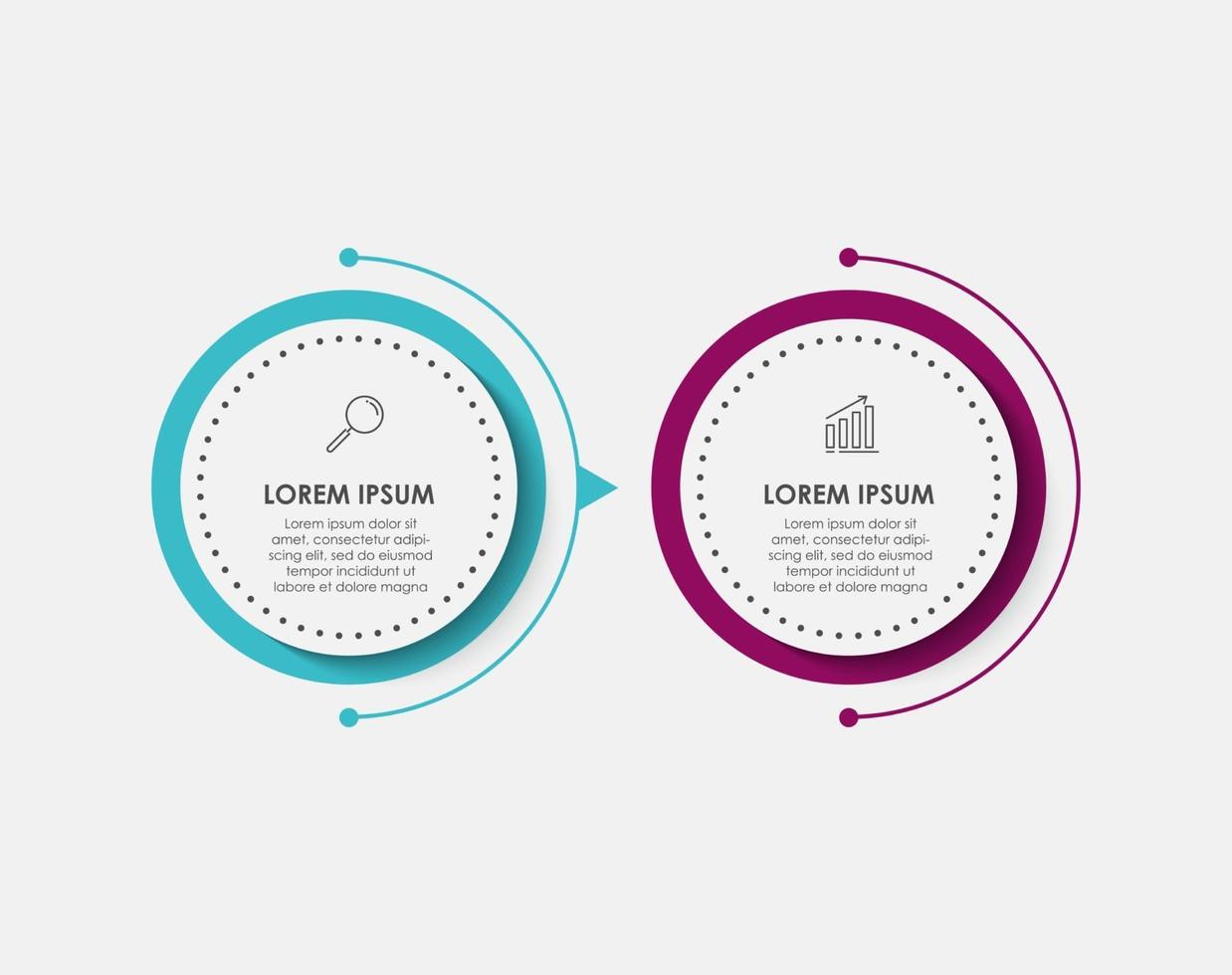 LOREM IPSUM
Lorem ipsum dolor sit amet, consectetur adipiscing elit, sed do eiusmod tempor incididunt ut labore et dolore magna

LOREM IPSUM
Lorem ipsum dolor sit amet, consectetur adipiscing elit, sed do eiusmod tempor incididunt ut labore et dolore magna