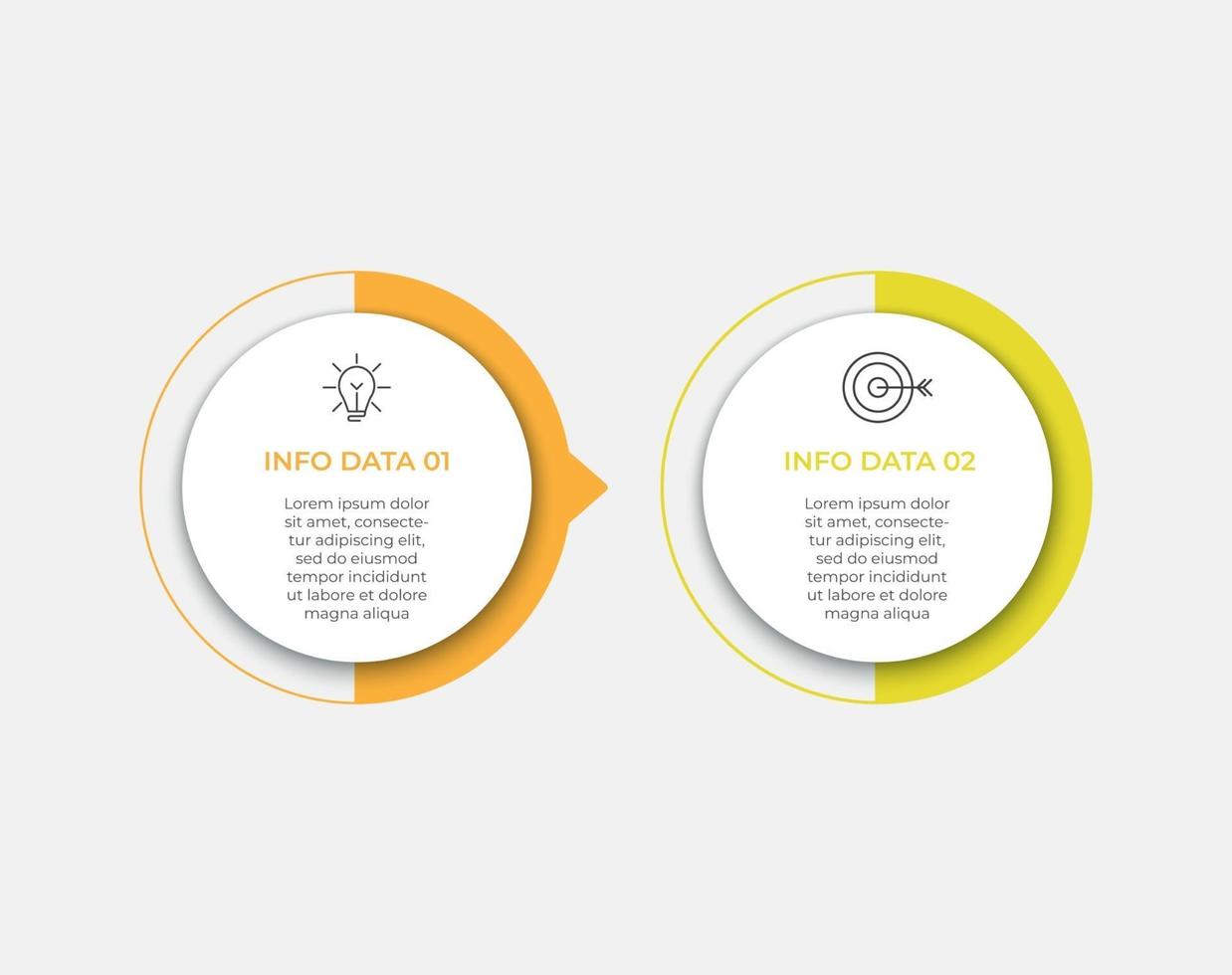 INFO DATA 01

Lorem ipsum dolor sit amet, consectetur adipiscing elit, sed do eiusmod tempor incididunt ut labore et dolore magna aliqua

INFO DATA 02

Lorem ipsum dolor sit amet, consectetur adipiscing elit, sed do eiusmod tempor incididunt ut labore et dolore magna aliqua