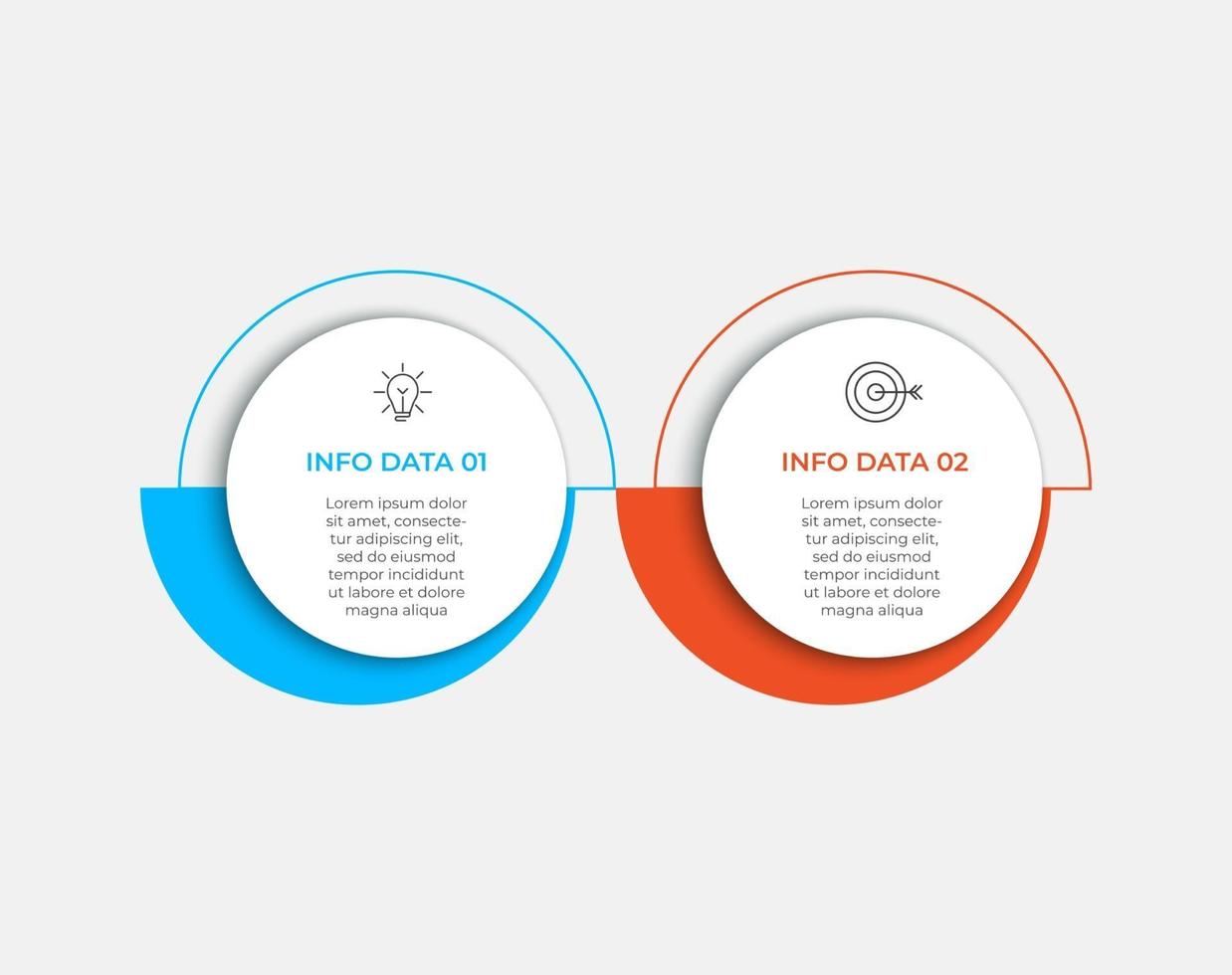 INFO DATA 01

Lorem ipsum dolor sit amet, consectetur adipiscing elit, sed do eiusmod tempor incididunt ut labore et dolore magna aliqua

INFO DATA 02

Lorem ipsum dolor sit amet, consectetur adipiscing elit, sed do eiusmod tempor incididunt ut labore et dolore magna aliqua