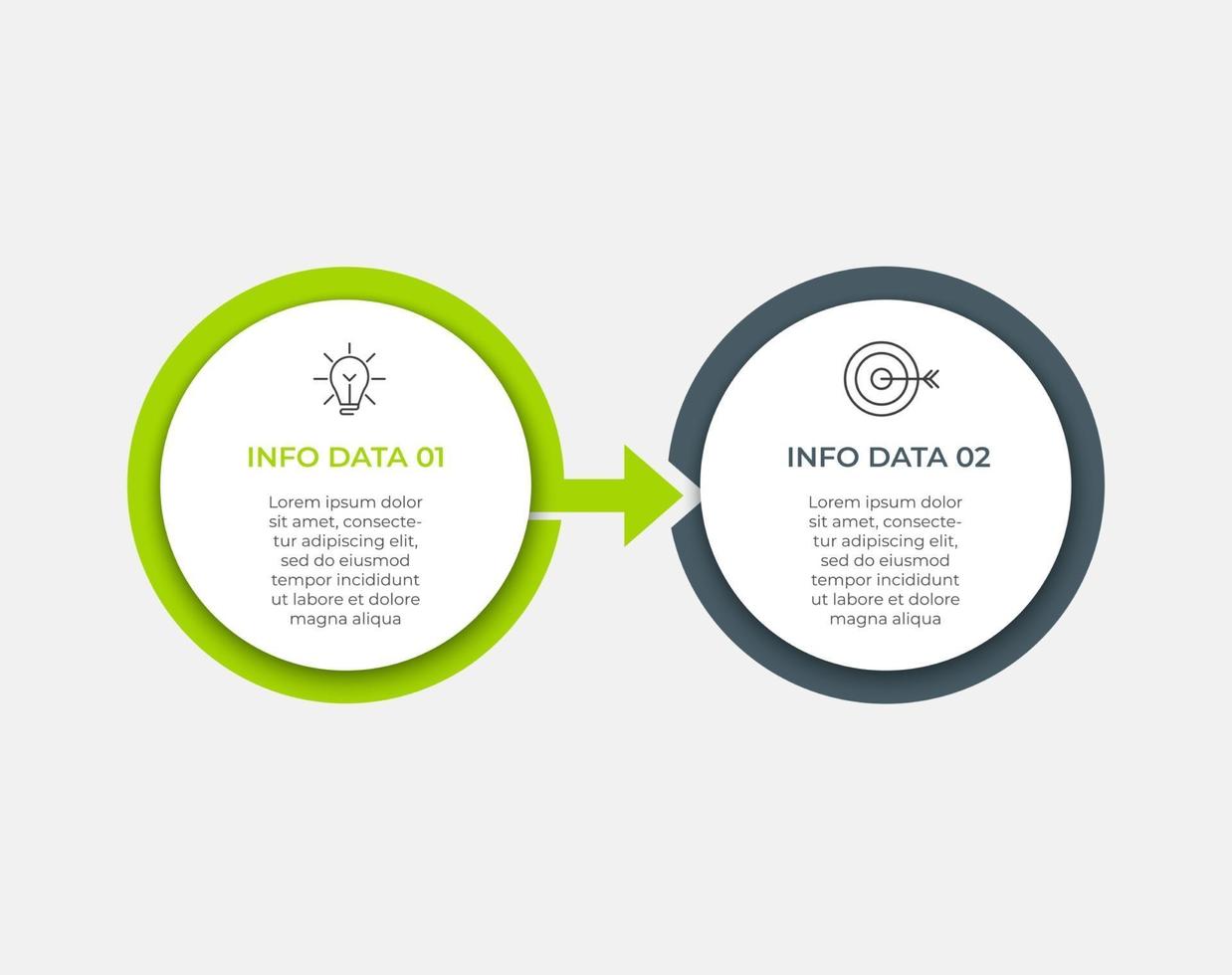 INFO DATA 01

Lorem ipsum dolor sit amet, consectetur adipiscing elit, sed do eiusmod tempor incididunt ut labore et dolore magna aliqua

INFO DATA 02

Lorem ipsum dolor sit amet, consectetur adipiscing elit, sed do eiusmod tempor incididunt ut labore et dolore magna aliqua