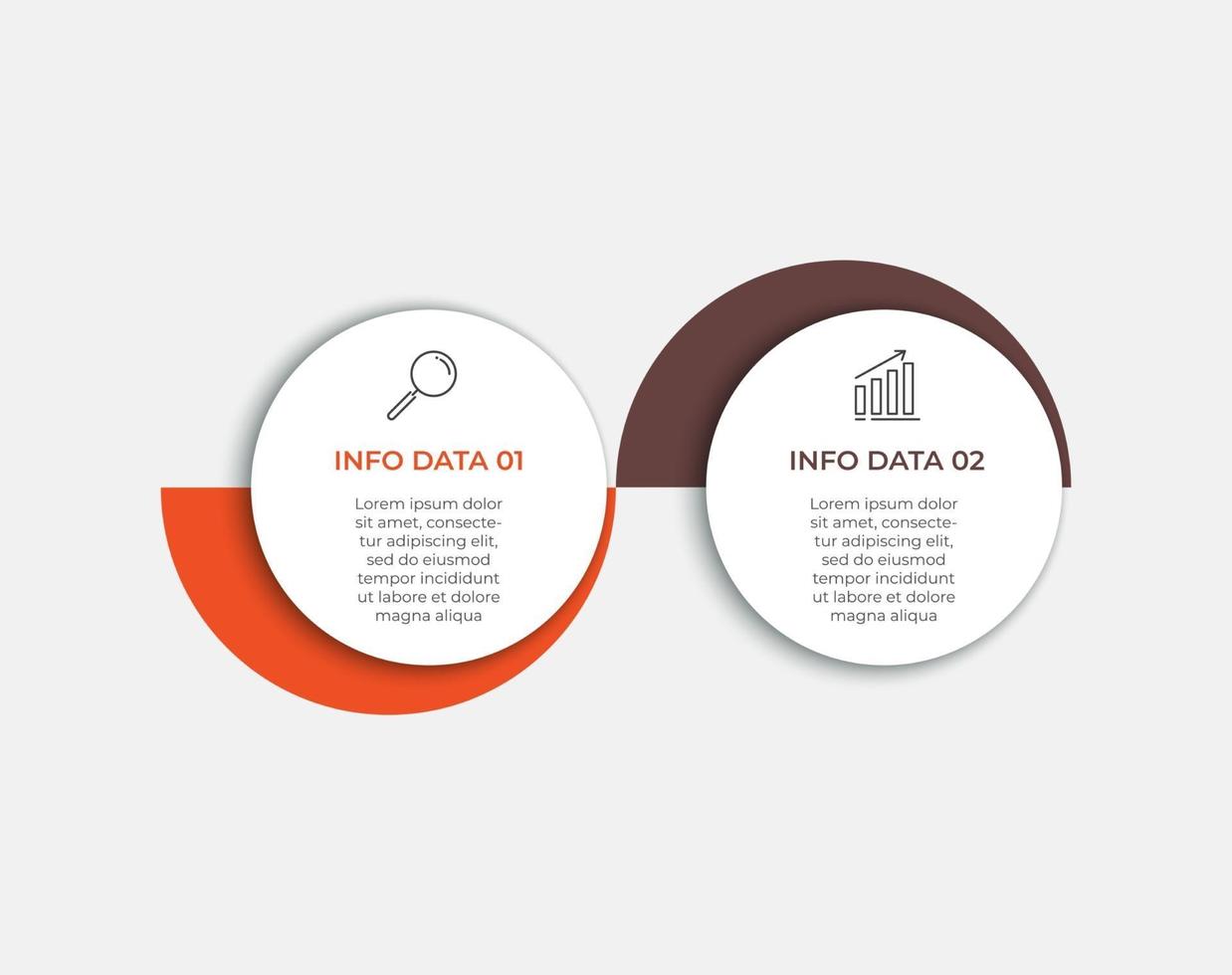 INFO DATA 01

Lorem ipsum dolor sit amet, consectetur adipiscing elit, sed do eiusmod tempor incididunt ut labore et dolore magna aliqua

INFO DATA 02

Lorem ipsum dolor sit amet, consectetur adipiscing elit, sed do eiusmod tempor incididunt ut labore et dolore magna aliqua