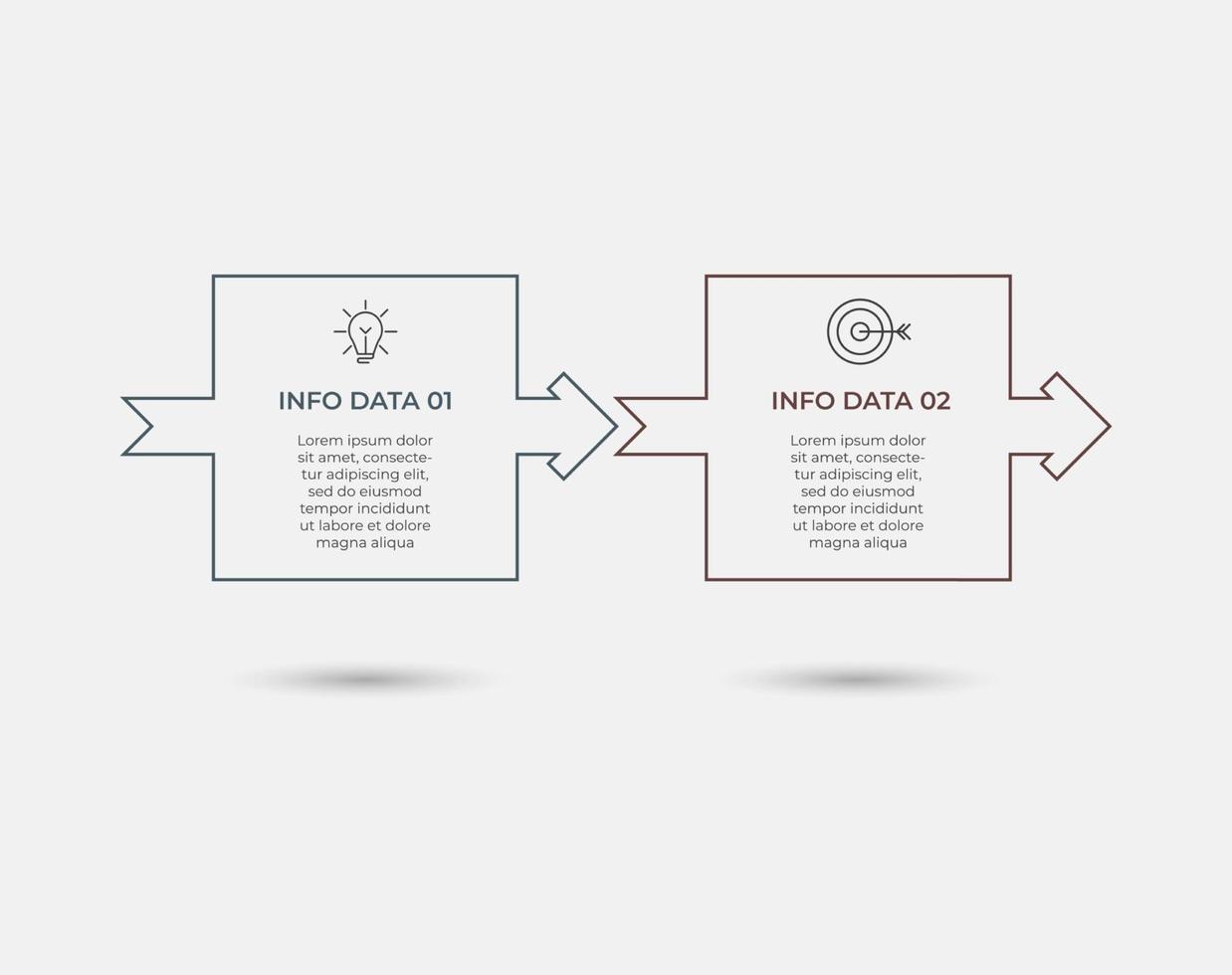 INFO DATA 01

Lorem ipsum dolor sit amet, consectetur adipiscing elit, sed do eiusmod tempor incididunt ut labore et dolore magna aliqua

INFO DATA 02

Lorem ipsum dolor sit amet, consectetur adipiscing elit, sed do eiusmod tempor incididunt ut labore et dolore magna aliqua