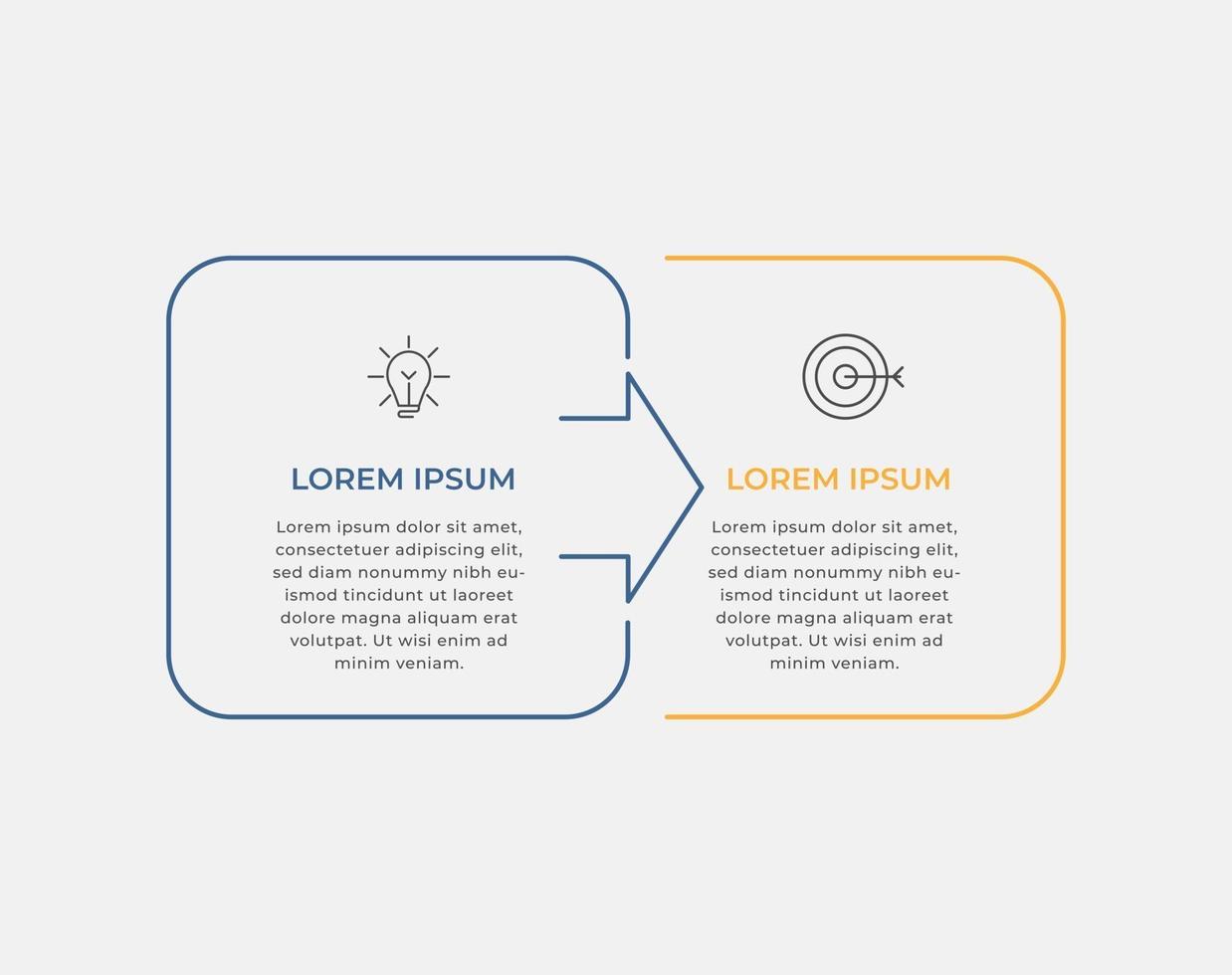 LOREM IPSUM

Lorem ipsum dolor sit amet, consectetuer adipiscing elit, sed diam nonummy nibh euismod tincidunt ut laoreet dolore magna aliquam erat volutpat. Ut wisi enim ad minim veniam.

LOREM IPSUM

Lorem ipsum dolor sit amet, consectetuer adipiscing elit, sed diam nonummy nibh euismod tincidunt ut laoreet dolore magna aliquam erat volutpat. Ut wisi enim ad minim veniam.