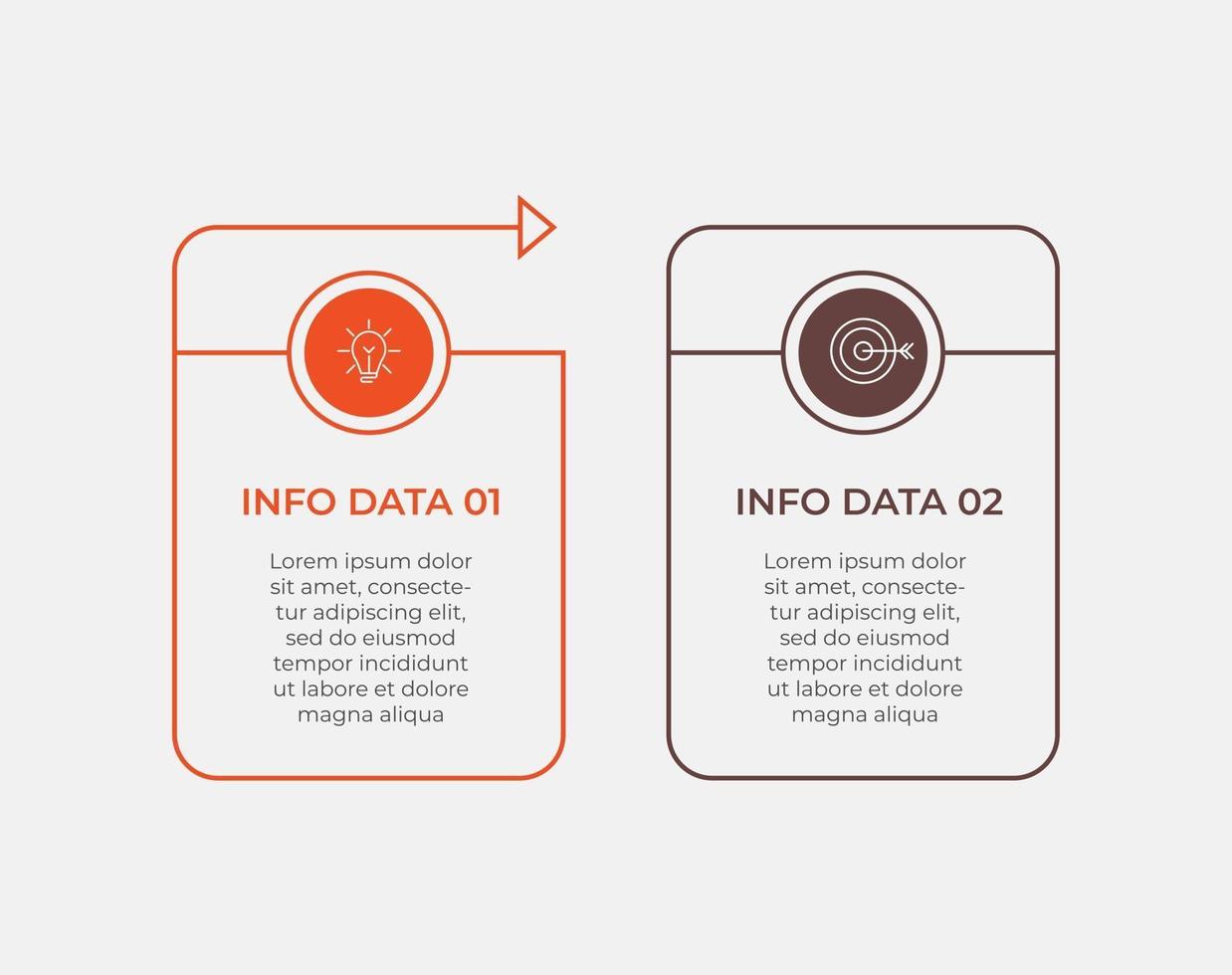 INFO DATA 01

Lorem ipsum dolor sit amet, consectetur adipiscing elit, sed do eiusmod tempor incididunt ut labore et dolore magna aliqua

INFO DATA 02

Lorem ipsum dolor sit amet, consectetur adipiscing elit, sed do eiusmod tempor incididunt ut labore et dolore magna aliqua