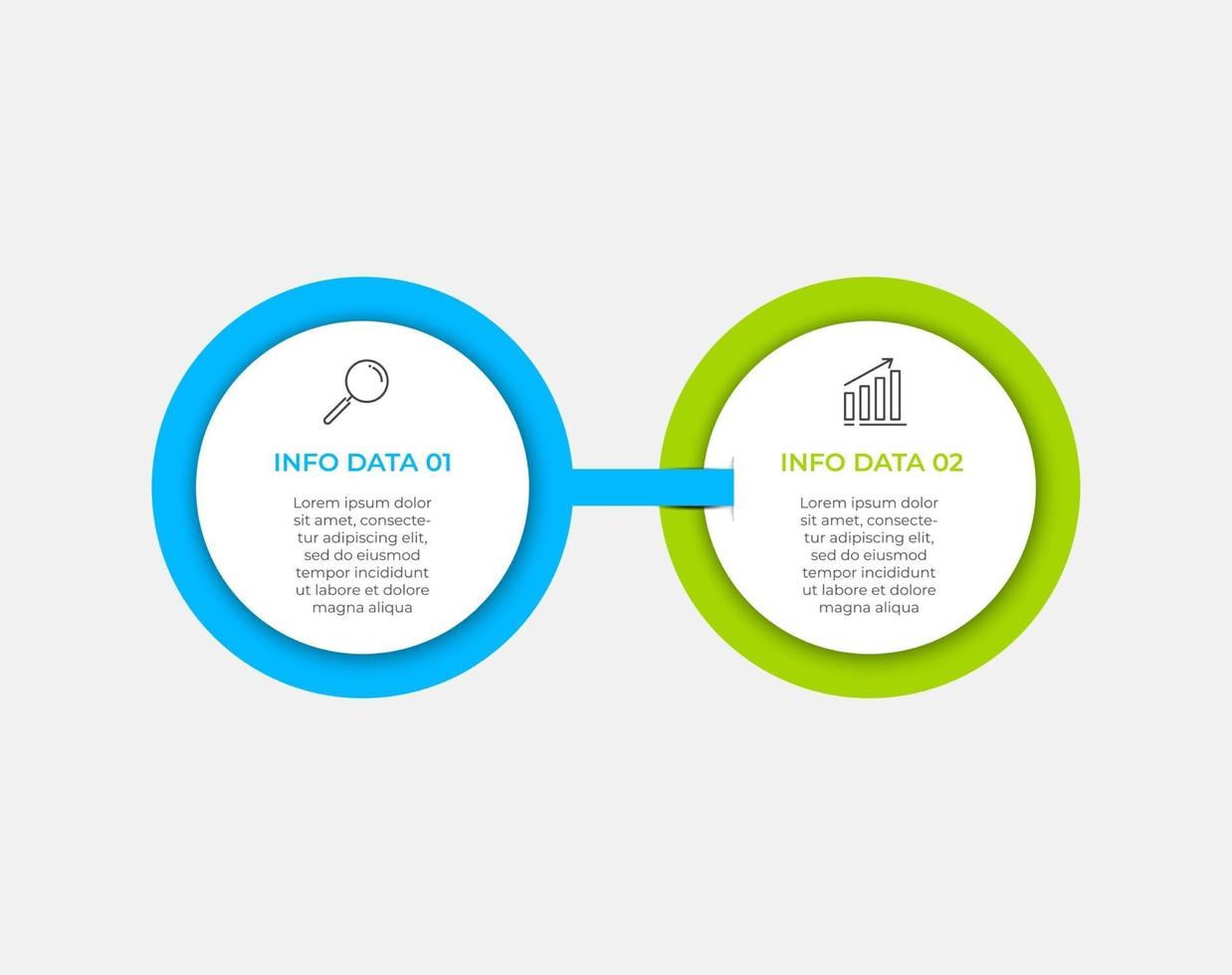 INFO DATA 01

Lorem ipsum dolor sit amet, consectetur adipiscing elit, sed do eiusmod tempor incididunt ut labore et dolore magna aliqua

INFO DATA 02

Lorem ipsum dolor sit amet, consectetur adipiscing elit, sed do eiusmod tempor incididunt ut labore et dolore magna aliqua