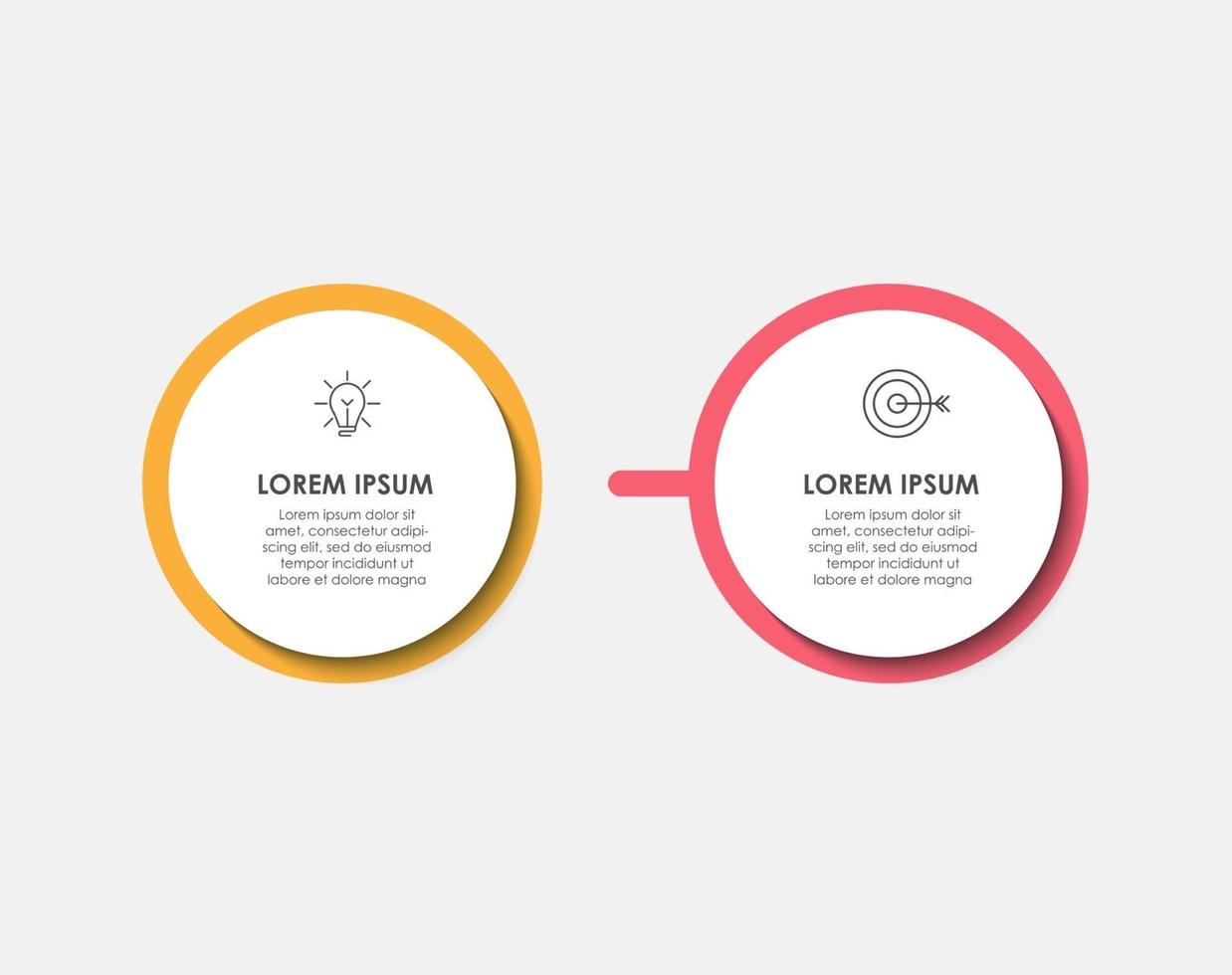 LOREM IPSUM

Lorem ipsum dolor sit amet, consectetur adipiscing elit, sed do eiusmod tempor incididunt ut labore et dolore magna

LOREM IPSUM

Lorem ipsum dolor sit amet, consectetur adipiscing elit, sed do eiusmod tempor incididunt ut labore et dolore magna