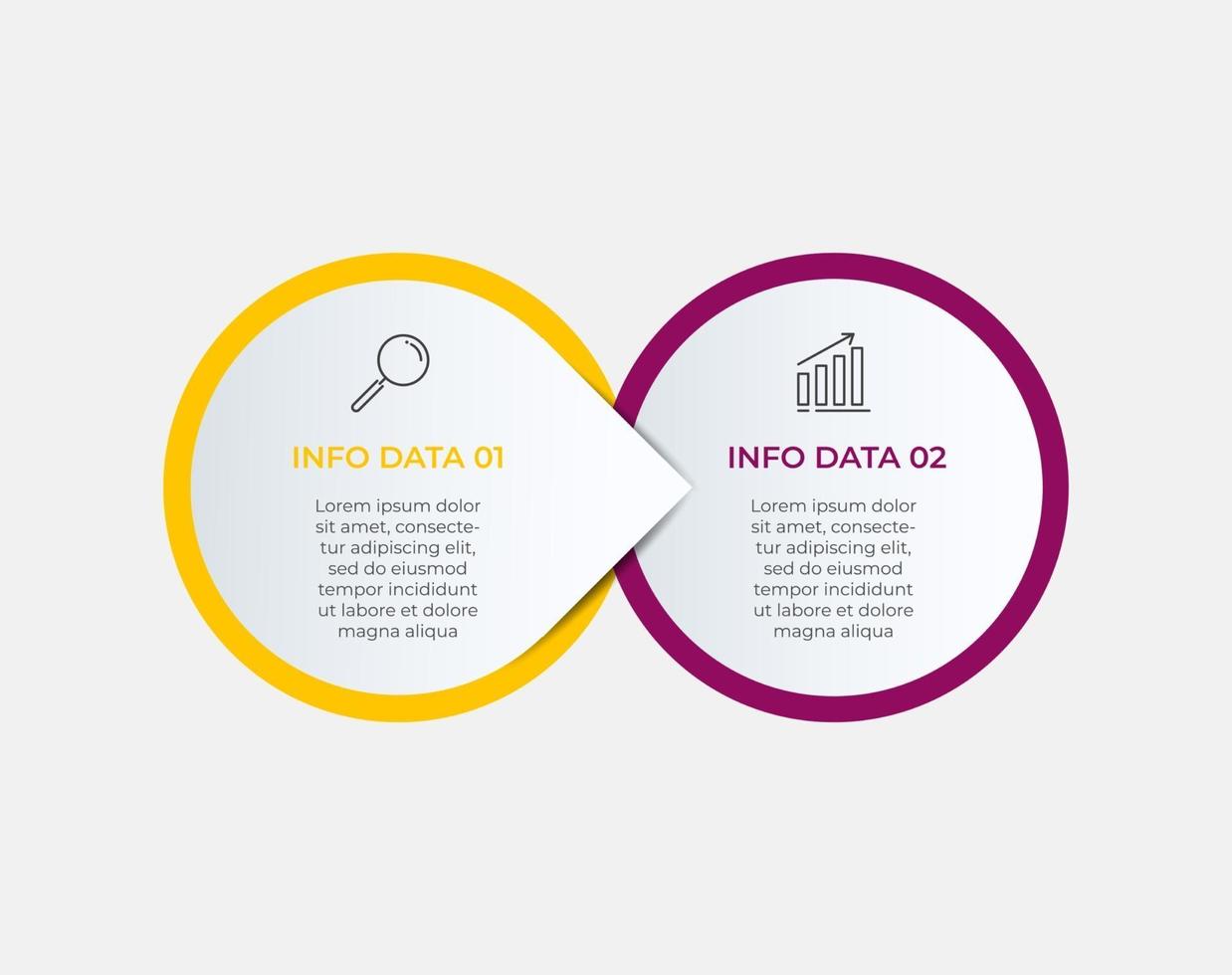 INFO DATA 01

Lorem ipsum dolor sit amet, consectetur adipiscing elit, sed do eiusmod tempor incididunt ut labore et dolore magna aliqua

INFO DATA 02

Lorem ipsum dolor sit amet, consectetur adipiscing elit, sed do eiusmod tempor incididunt ut labore et dolore magna aliqua