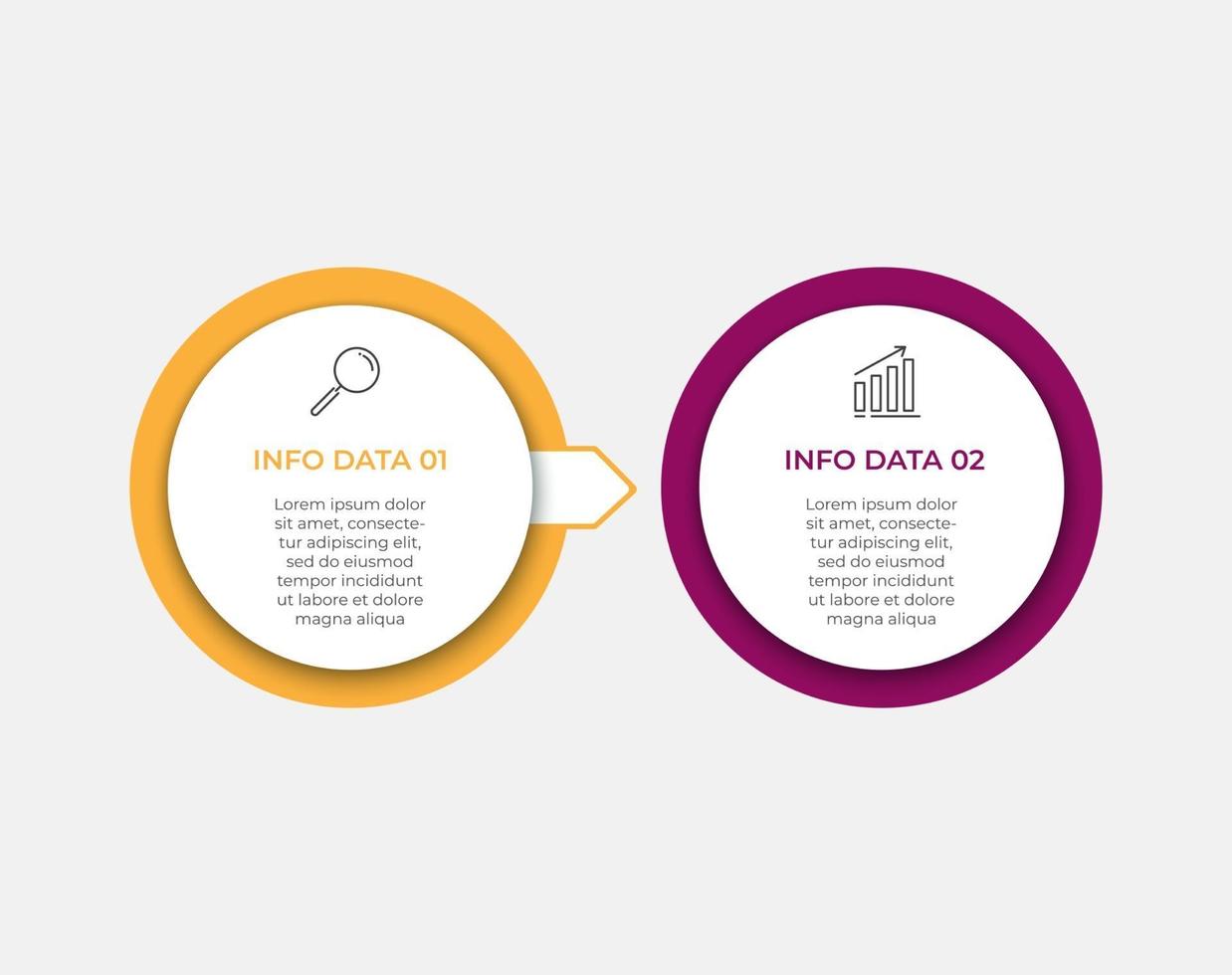 INFO DATA 01

Lorem ipsum dolor sit amet, consectetur adipiscing elit, sed do eiusmod tempor incididunt ut labore et dolore magna aliqua

INFO DATA 02

Lorem ipsum dolor sit amet, consectetur adipiscing elit, sed do eiusmod tempor incididunt ut labore et dolore magna aliqua