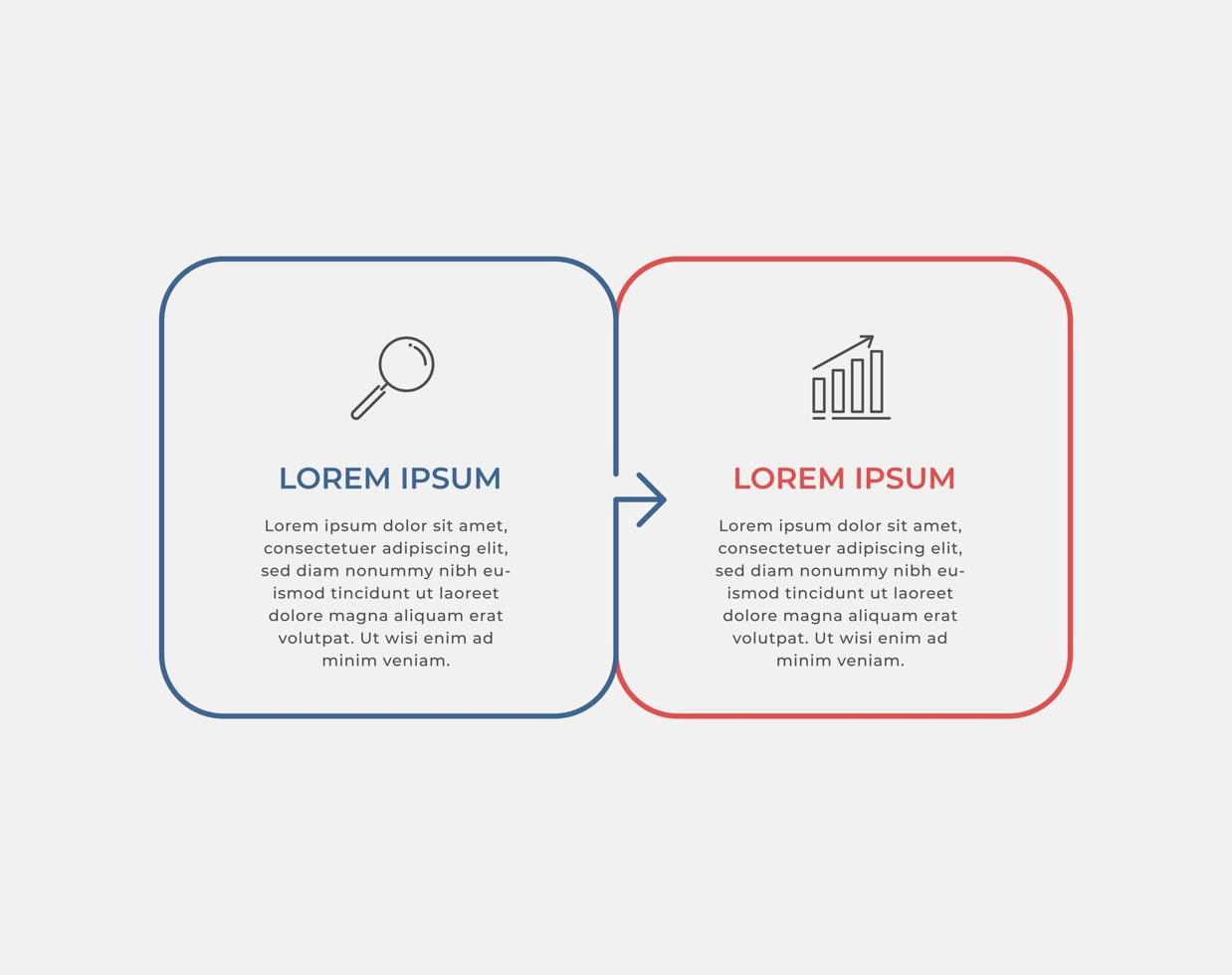 LOREM IPSUM

Lorem ipsum dolor sit amet, consectetuer adipiscing elit, sed diam nonummy nibh euismod tincidunt ut laoreet dolore magna aliquam erat volutpat. Ut wisi enim ad minim veniam.

LOREM IPSUM

Lorem ipsum dolor sit amet, consectetuer adipiscing elit, sed diam nonummy nibh euismod tincidunt ut laoreet dolore magna aliquam erat volutpat. Ut wisi enim ad minim veniam.