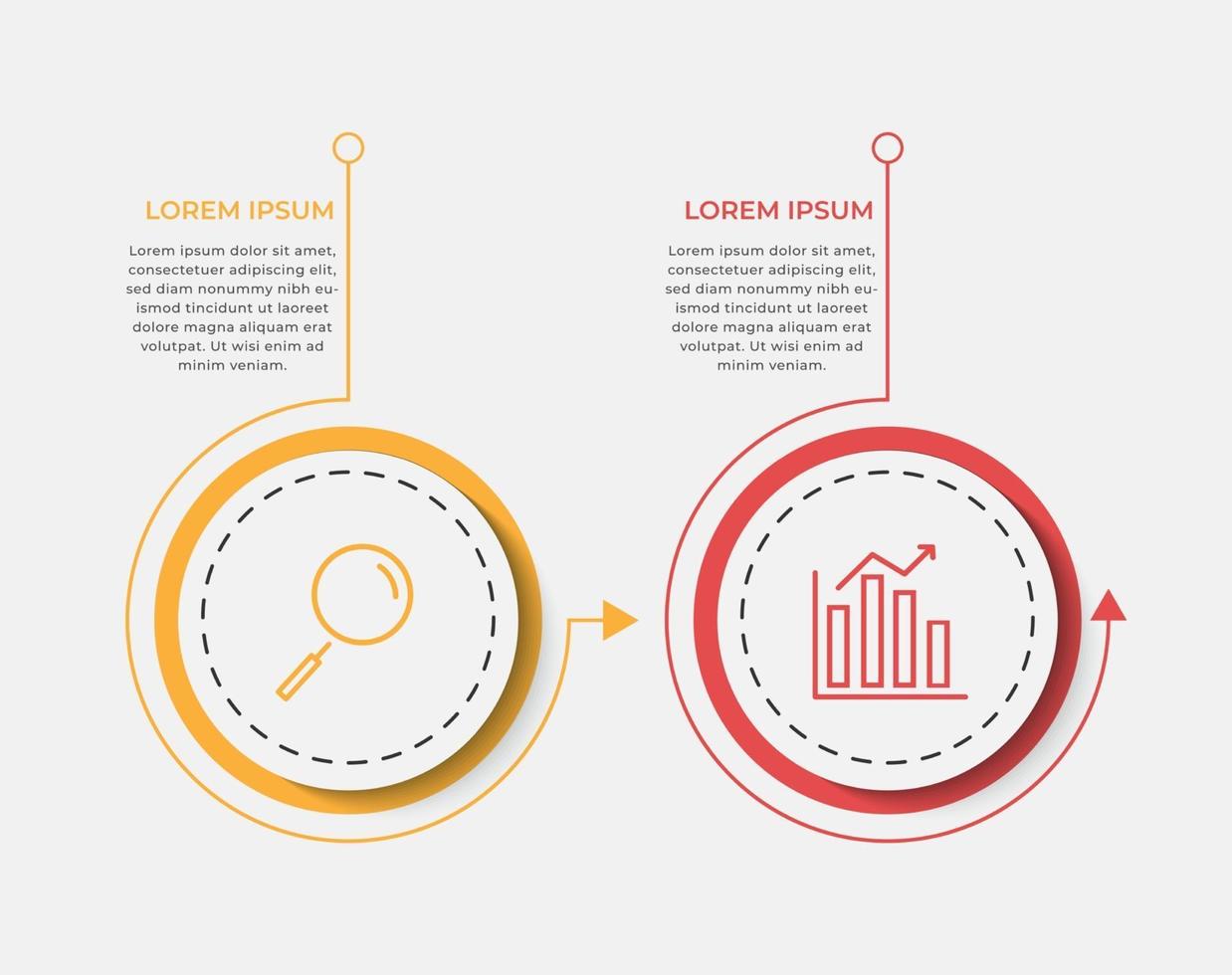 LOREM IPSUM

Lorem ipsum dolor sit amet, consectetuer adipiscing elit, sed diam nonummy nibh euismod tincidunt ut laoreet dolore magna aliquam erat volutpat. Ut wisi enim ad minim veniam.

LOREM IPSUM

Lorem ipsum dolor sit amet, consectetuer adipiscing elit, sed diam nonummy nibh euismod tincidunt ut laoreet dolore magna aliquam erat volutpat. Ut wisi enim ad minim veniam.