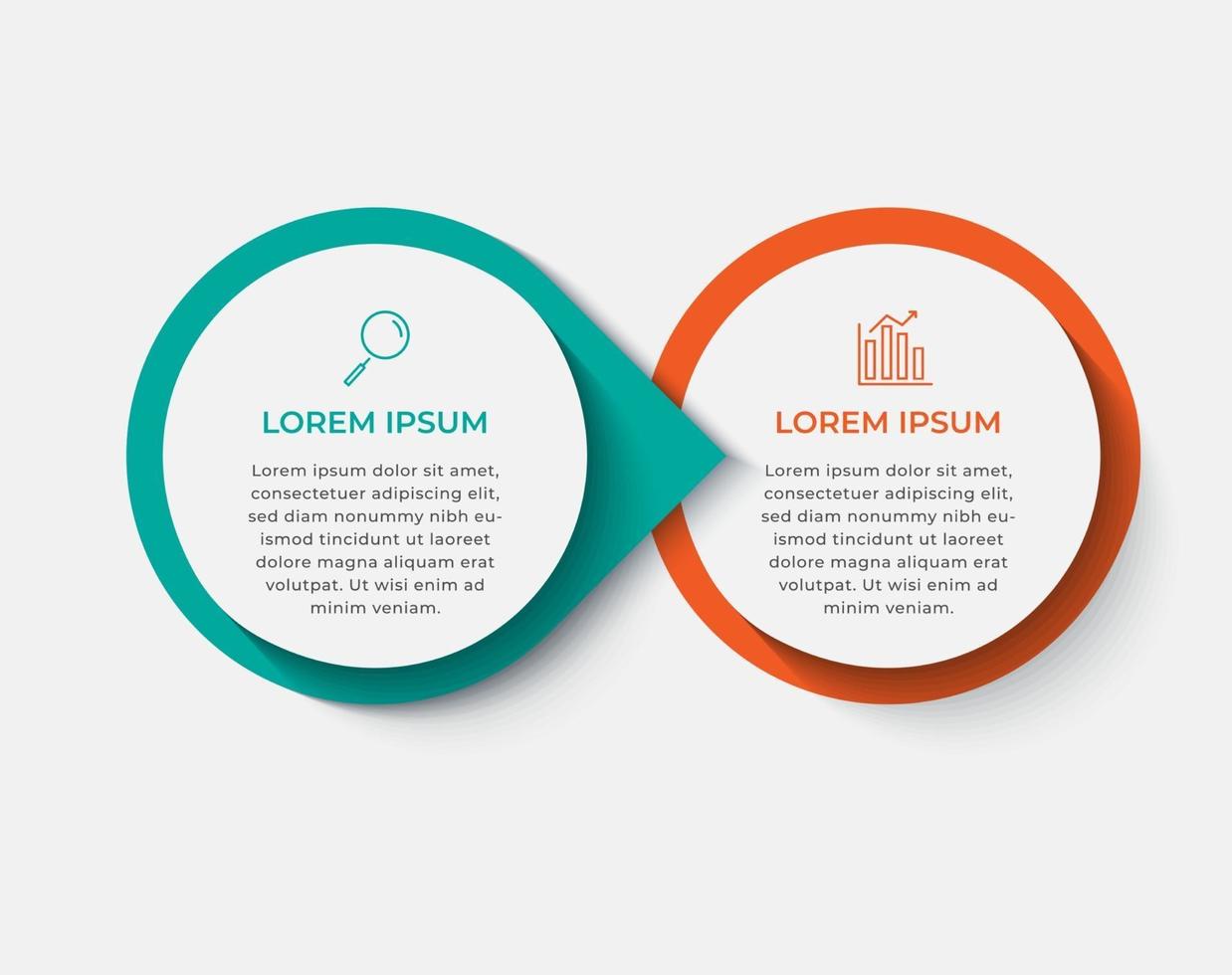 LOREM IPSUM

Lorem ipsum dolor sit amet, consectetuer adipiscing elit, sed diam nonummy nibh euismod tincidunt ut laoreet dolore magna aliquam erat volutpat. Ut wisi enim ad minim veniam.

LOREM IPSUM

Lorem ipsum dolor sit amet, consectetuer adipiscing elit, sed diam nonummy nibh euismod tincidunt ut laoreet dolore magna aliquam erat volutpat. Ut wisi enim ad minim veniam.