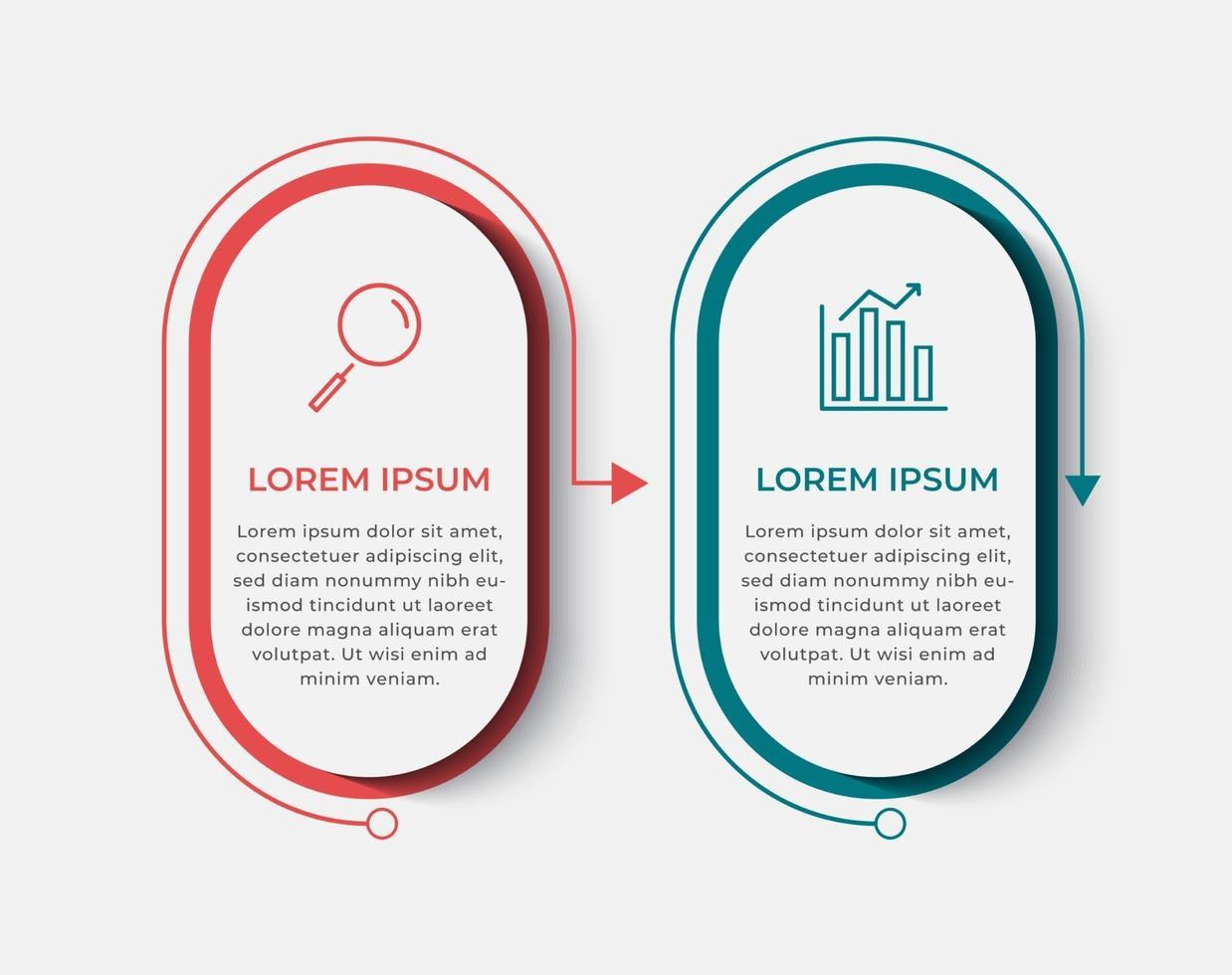 LOREM IPSUM

Lorem ipsum dolor sit amet, consectetuer adipiscing elit, sed diam nonummy nibh euismod tincidunt ut laoreet dolore magna aliquam erat volutpat. Ut wisi enim ad minim veniam.

LOREM IPSUM

Lorem ipsum dolor sit amet, consectetuer adipiscing elit, sed diam nonummy nibh euismod tincidunt ut laoreet dolore magna aliquam erat volutpat. Ut wisi enim ad minim veniam.