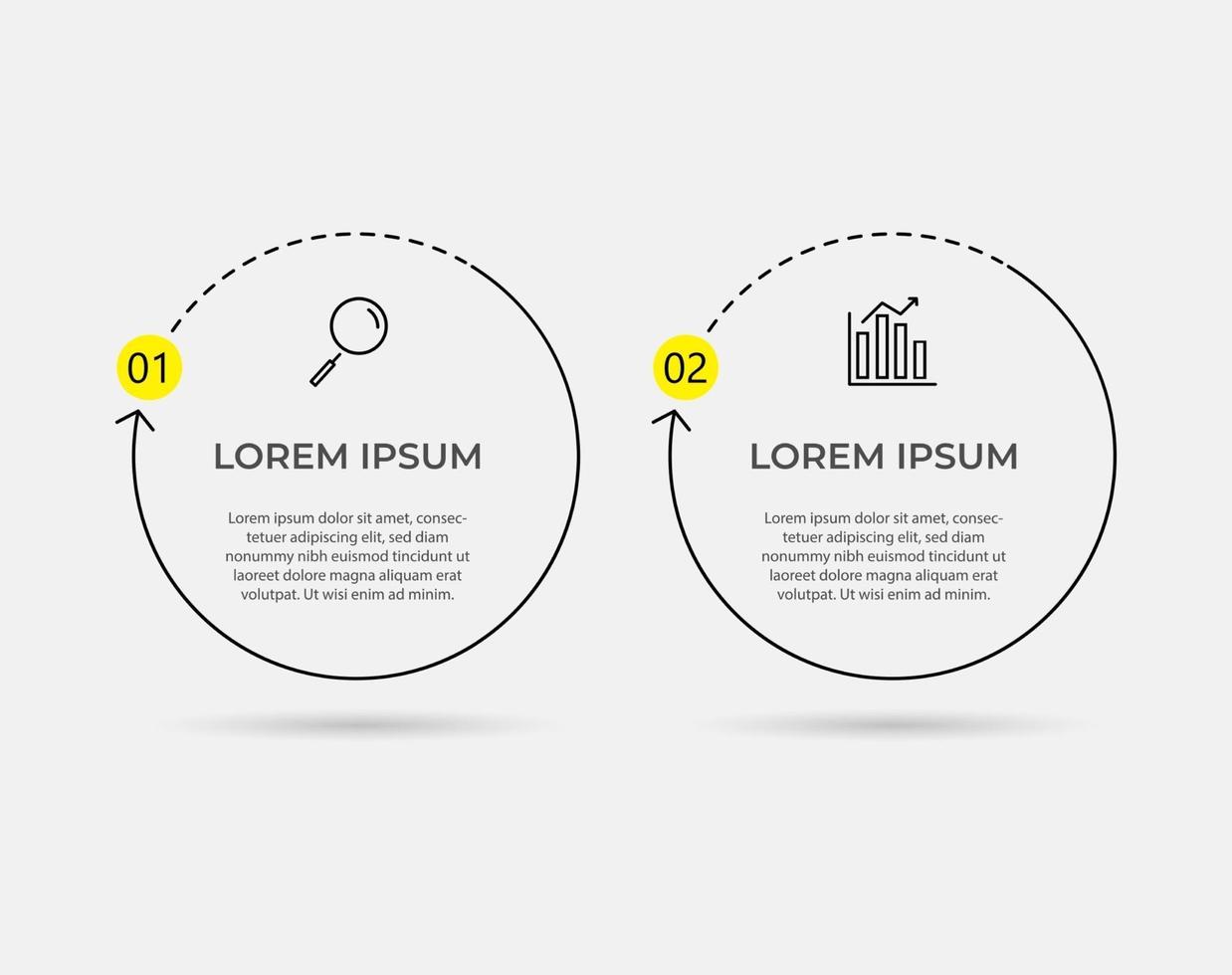 01

LOREM IPSUM

Lorem ipsum dolor sit amet, consectetuer adipiscing elit, sed diam nonummy nibh euismod tincidunt ut laoreet dolore magna aliquam erat volutpat. Ut wisi enim ad minim.

02

LOREM IPSUM

Lorem ipsum dolor sit amet, consectetuer adipiscing elit, sed diam nonummy nibh euismod tincidunt ut laoreet dolore magna aliquam erat volutpat. Ut wisi enim ad minim.