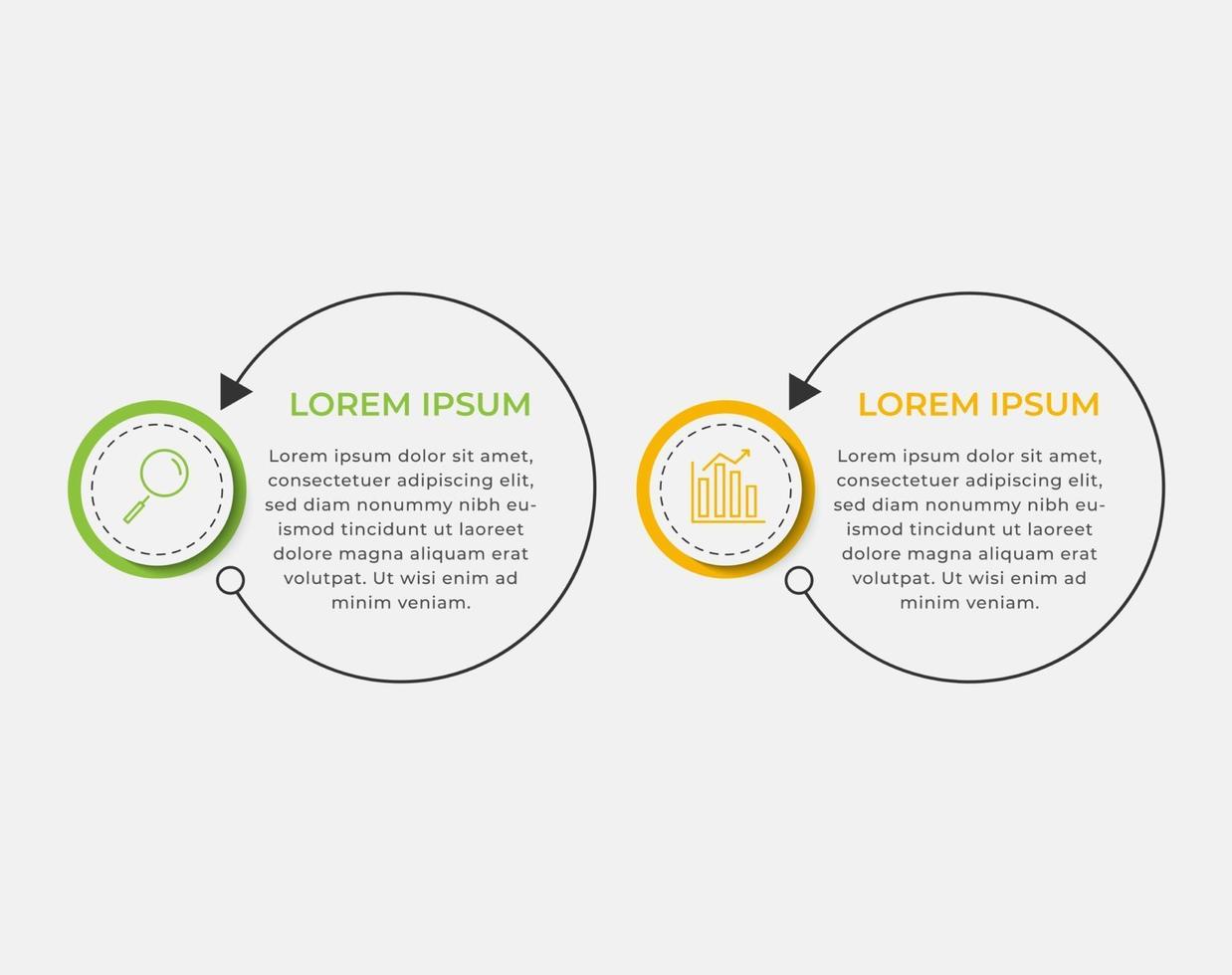 LOREM IPSUM

Lorem ipsum dolor sit amet, consectetuer adipiscing elit, sed diam nonummy nibh euismod tincidunt ut laoreet dolore magna aliquam erat volutpat. Ut wisi enim ad minim veniam.

LOREM IPSUM

Lorem ipsum dolor sit amet, consectetuer adipiscing elit, sed diam nonummy nibh euismod tincidunt ut laoreet dolore magna aliquam erat volutpat. Ut wisi enim ad minim veniam.