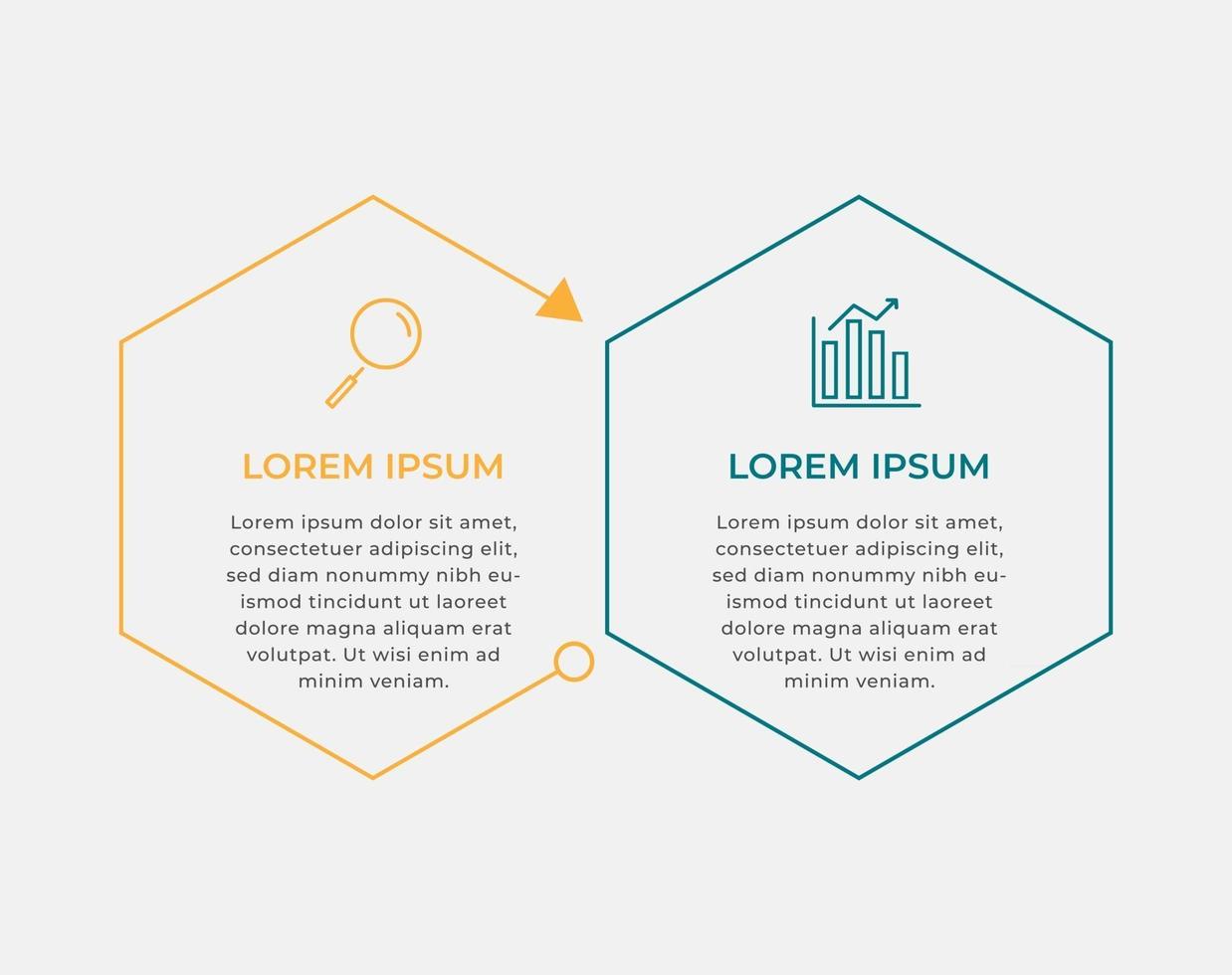 LOREM IPSUM

Lorem ipsum dolor sit amet, consectetuer adipiscing elit, sed diam nonummy nibh euismod tincidunt ut laoreet dolore magna aliquam erat volutpat. Ut wisi enim ad minim veniam.

LOREM IPSUM

Lorem ipsum dolor sit amet, consectetuer adipiscing elit, sed diam nonummy nibh euismod tincidunt ut laoreet dolore magna aliquam erat volutpat. Ut wisi enim ad minim veniam.