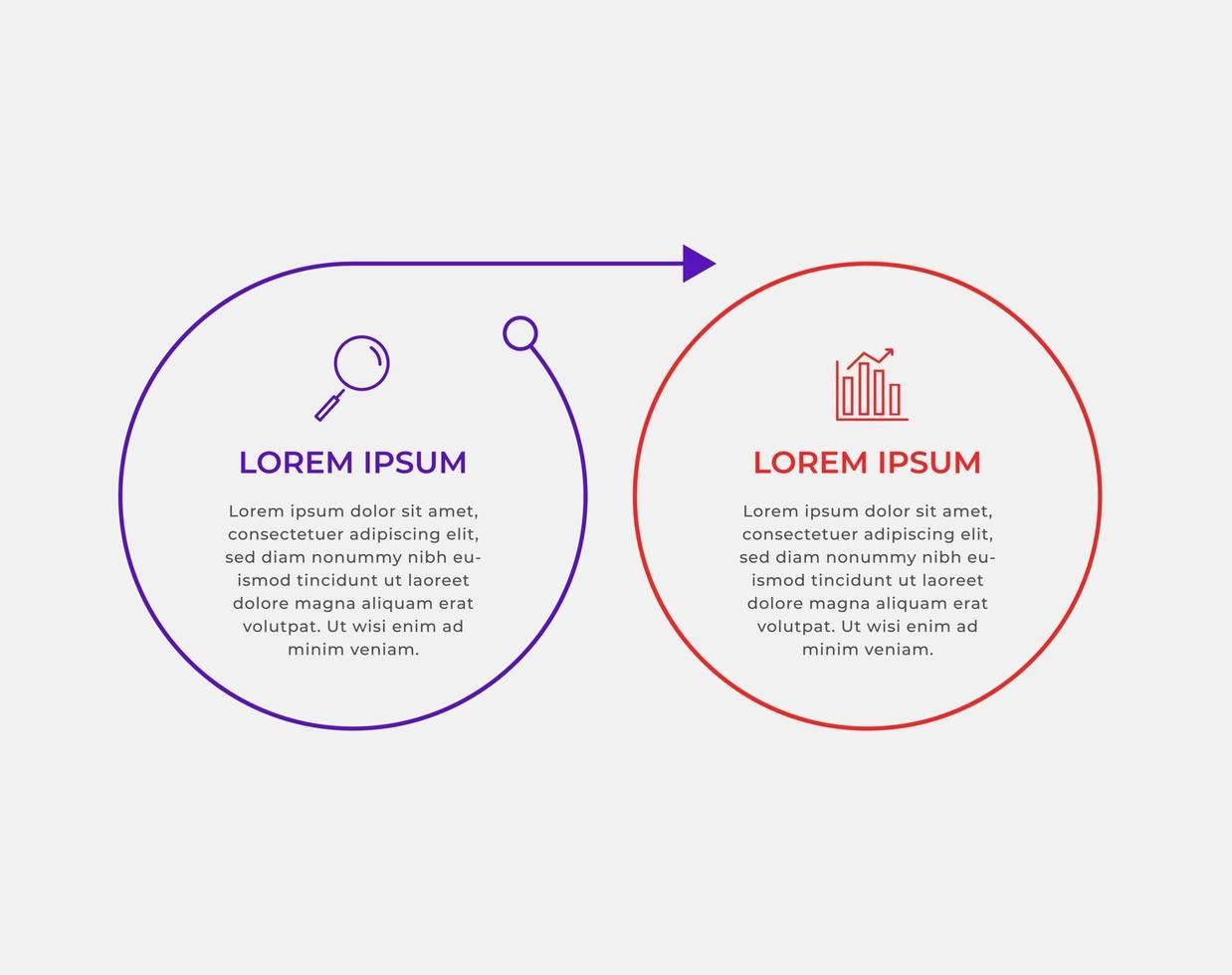 LOREM IPSUM

Lorem ipsum dolor sit amet, consectetuer adipiscing elit, sed diam nonummy nibh euismod tincidunt ut laoreet dolore magna aliquam erat volutpat. Ut wisi enim ad minim veniam.

LOREM IPSUM

Lorem ipsum dolor sit amet, consectetuer adipiscing elit, sed diam nonummy nibh euismod tincidunt ut laoreet dolore magna aliquam erat volutpat. Ut wisi enim ad minim veniam.