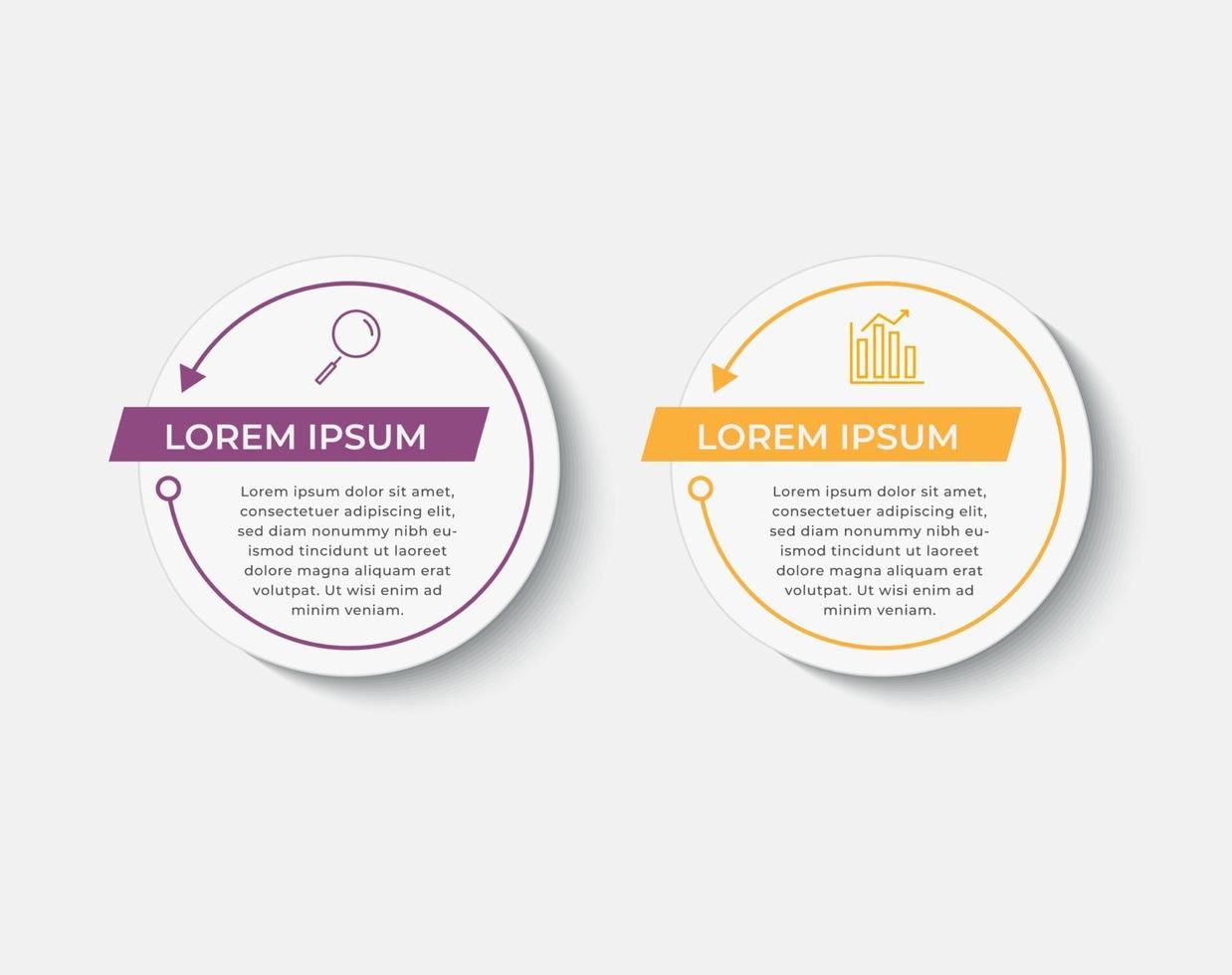 LOREM IPSUM

Lorem ipsum dolor sit amet, consectetuer adipiscing elit, sed diam nonummy nibh euismod tincidunt ut laoreet dolore magna aliquam erat volutpat. Ut wisi enim ad minim veniam.

LOREM IPSUM

Lorem ipsum dolor sit amet, consectetuer adipiscing elit, sed diam nonummy nibh euismod tincidunt ut laoreet dolore magna aliquam erat volutpat. Ut wisi enim ad minim veniam.