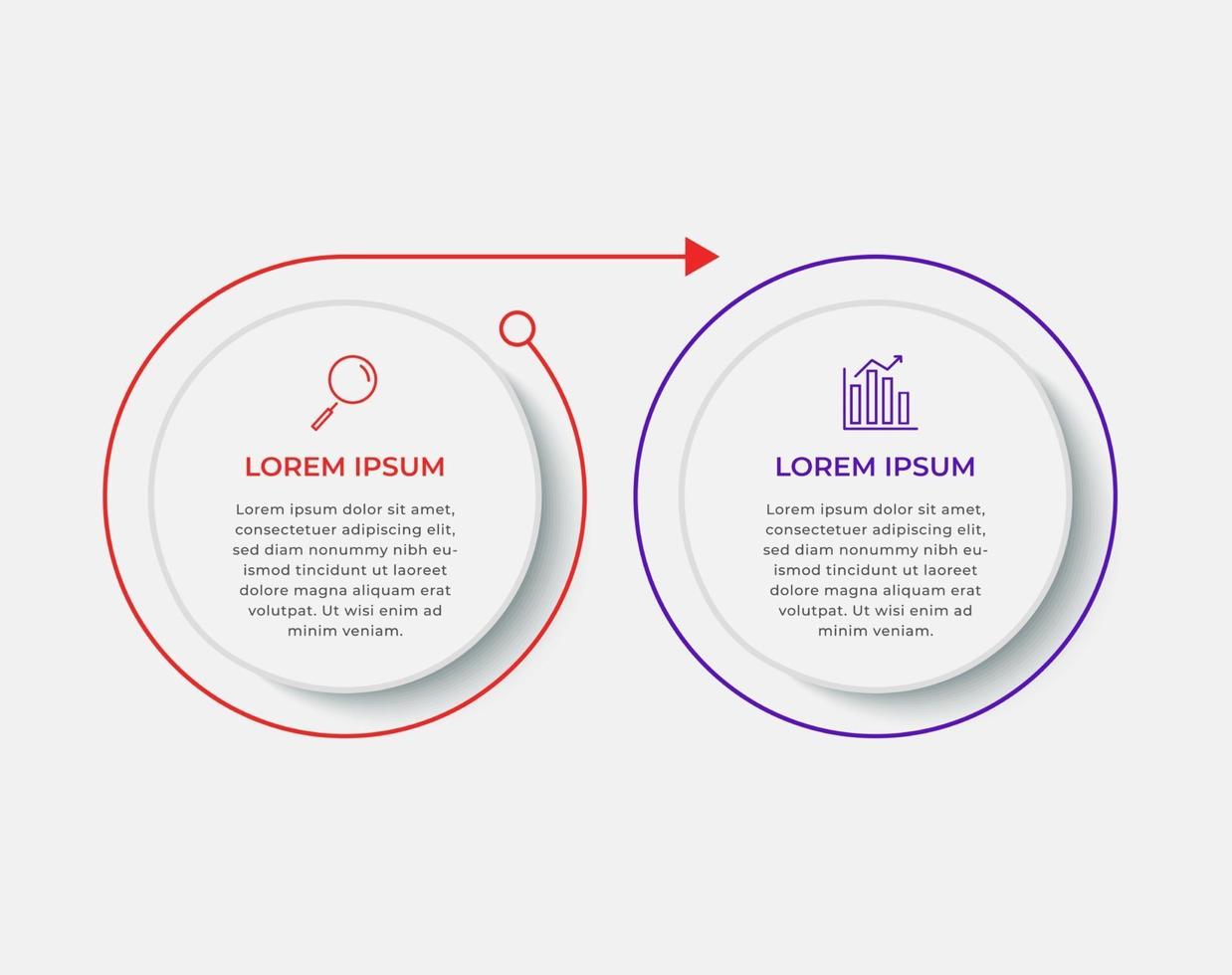 LOREM IPSUM

Lorem ipsum dolor sit amet, consectetuer adipiscing elit, sed diam nonummy nibh euismod tincidunt ut laoreet dolore magna aliquam erat volutpat. Ut wisi enim ad minim veniam.

LOREM IPSUM

Lorem ipsum dolor sit amet, consectetuer adipiscing elit, sed diam nonummy nibh euismod tincidunt ut laoreet dolore magna aliquam erat volutpat. Ut wisi enim ad minim veniam.