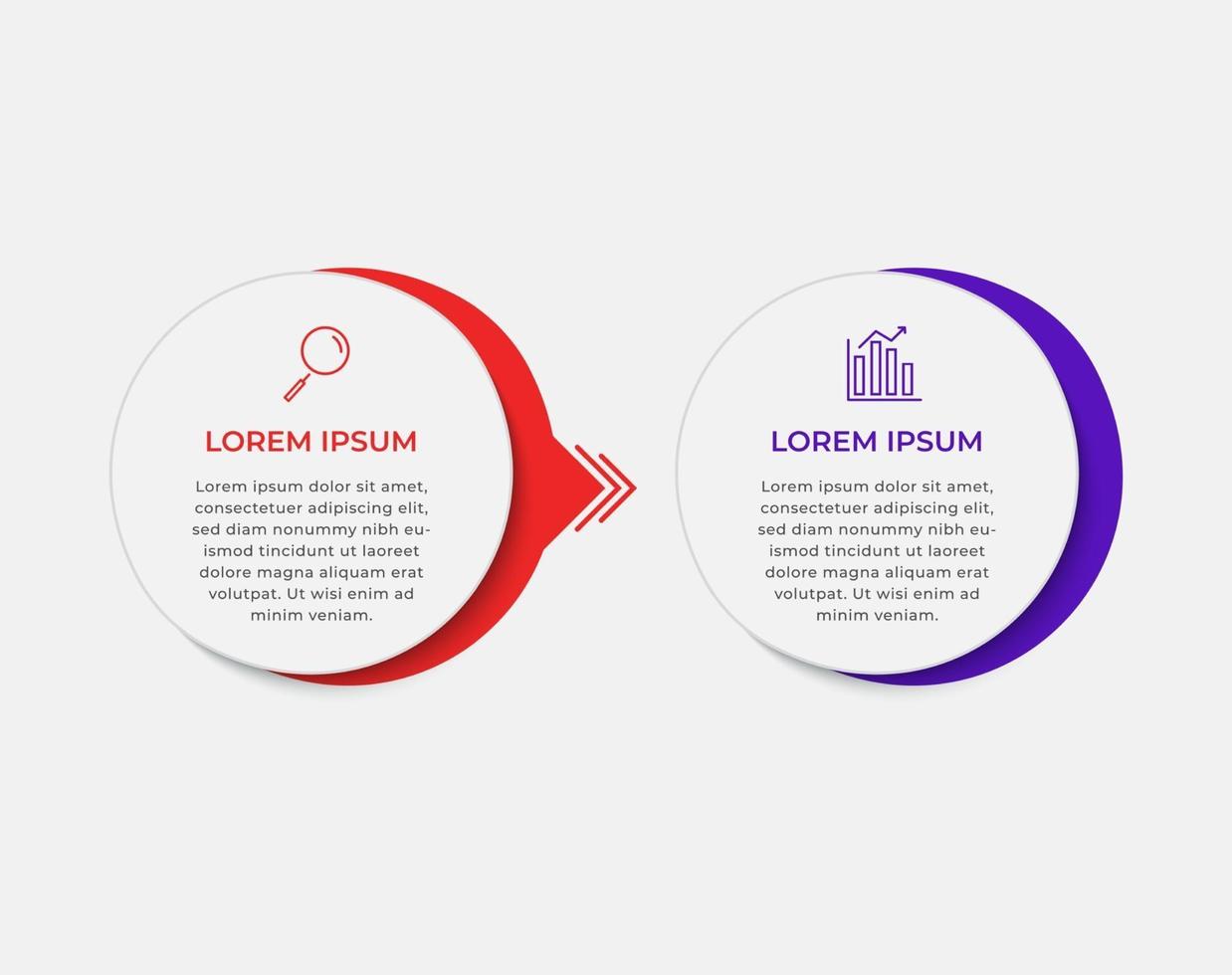 LOREM IPSUM

Lorem ipsum dolor sit amet, consectetuer adipiscing elit, sed diam nonummy nibh euismod tincidunt ut laoreet dolore magna aliquam erat volutpat. Ut wisi enim ad minim veniam.

LOREM IPSUM

Lorem ipsum dolor sit amet, consectetuer adipiscing elit, sed diam nonummy nibh euismod tincidunt ut laoreet dolore magna aliquam erat volutpat. Ut wisi enim ad minim veniam.