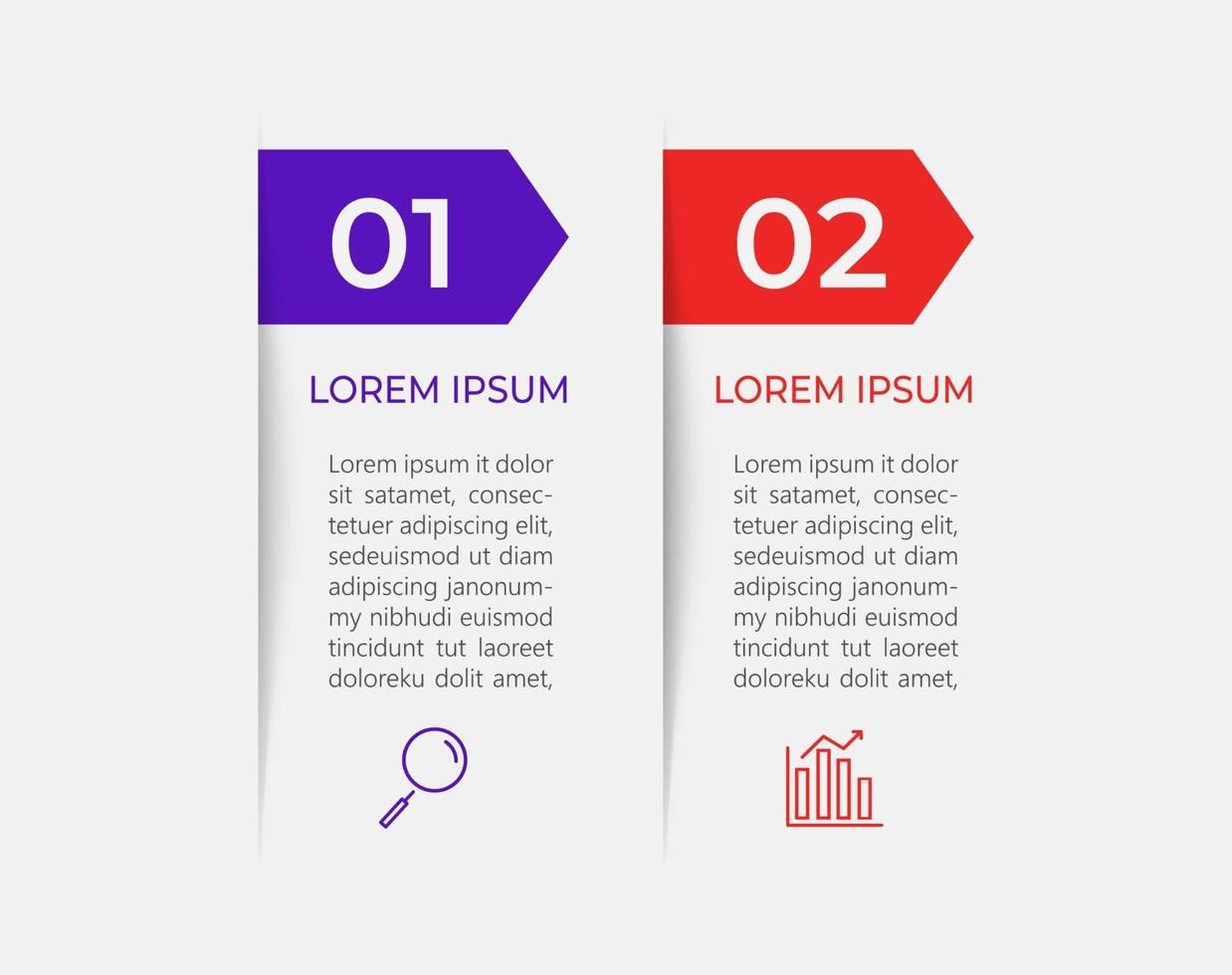 01

LOREM IPSUM

Lorem ipsum it dolor sit satamet, consectetuer adipiscing elit, sedeuismod ut diam adipiscing janonummy nibhudi euismod tincidunt tut laoreet doloreku dolit amet,

02

LOREM IPSUM

Lorem ipsum it dolor sit satamet, consectetuer adipiscing elit, sedeuismod ut diam adipiscing janonummy nibhudi euismod tincidunt tut laoreet doloreku dolit amet,